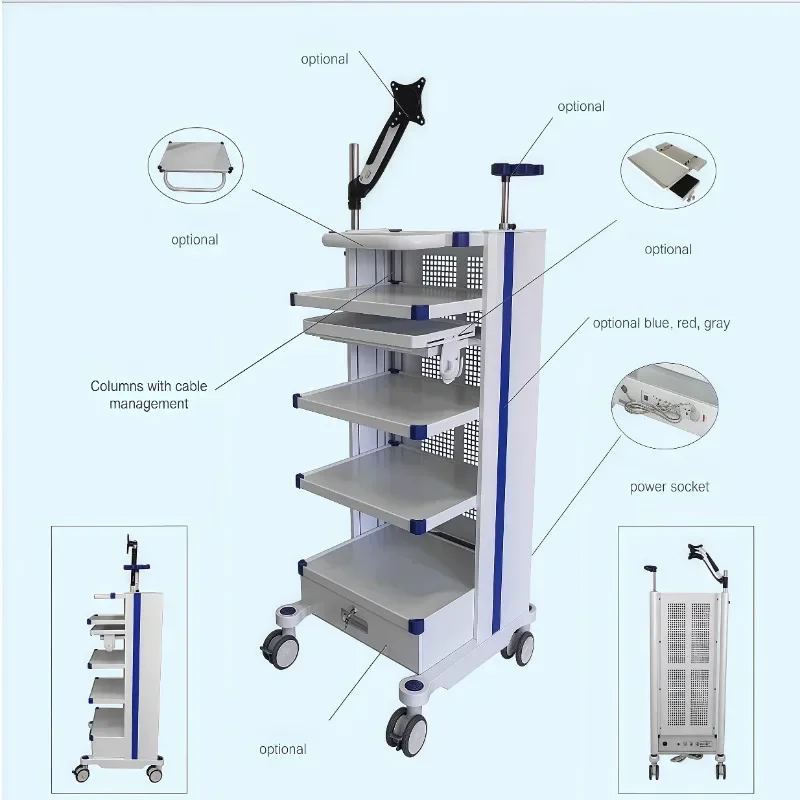 optional

optional

optional

optional

optional blue, red, gray

Columns with cable management

power socket

optional