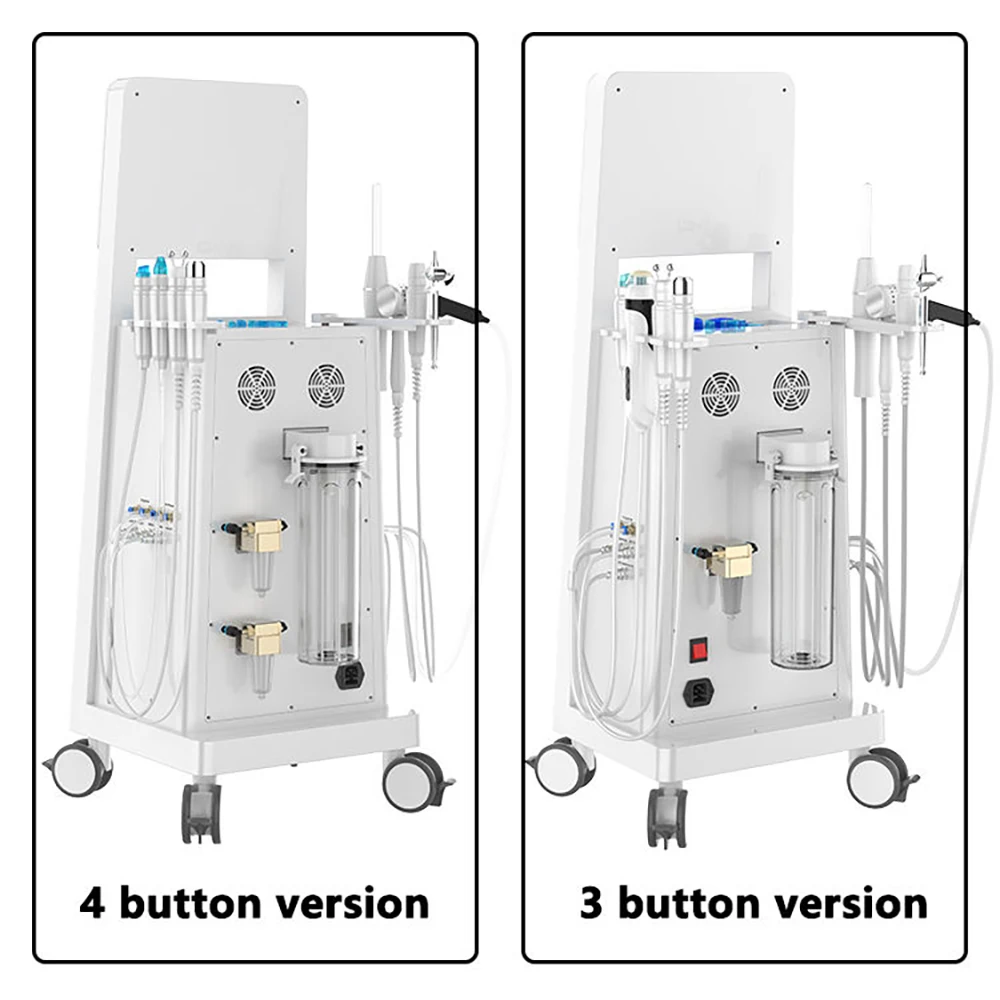 4 button version

3 button version