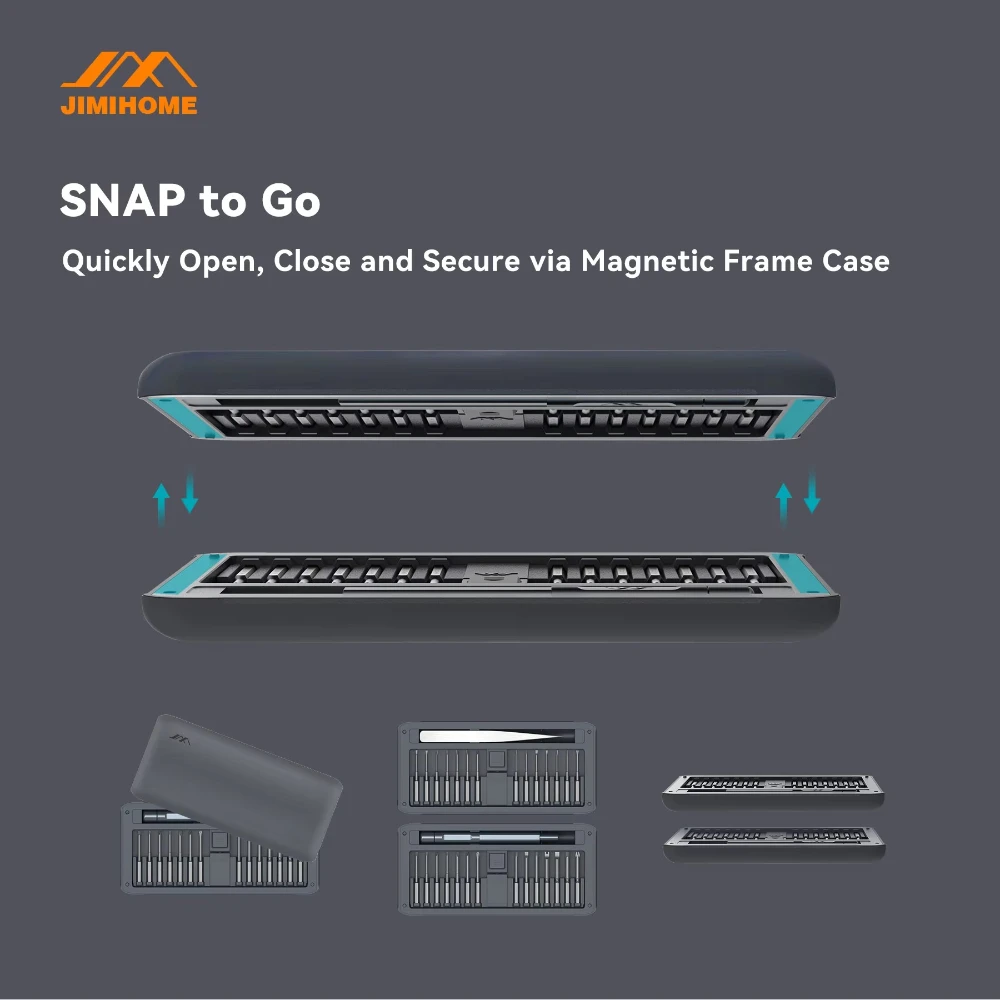 JIMIHOME

SNAP to Go

Quickly Open, Close and Secure via Magnetic Frame Case