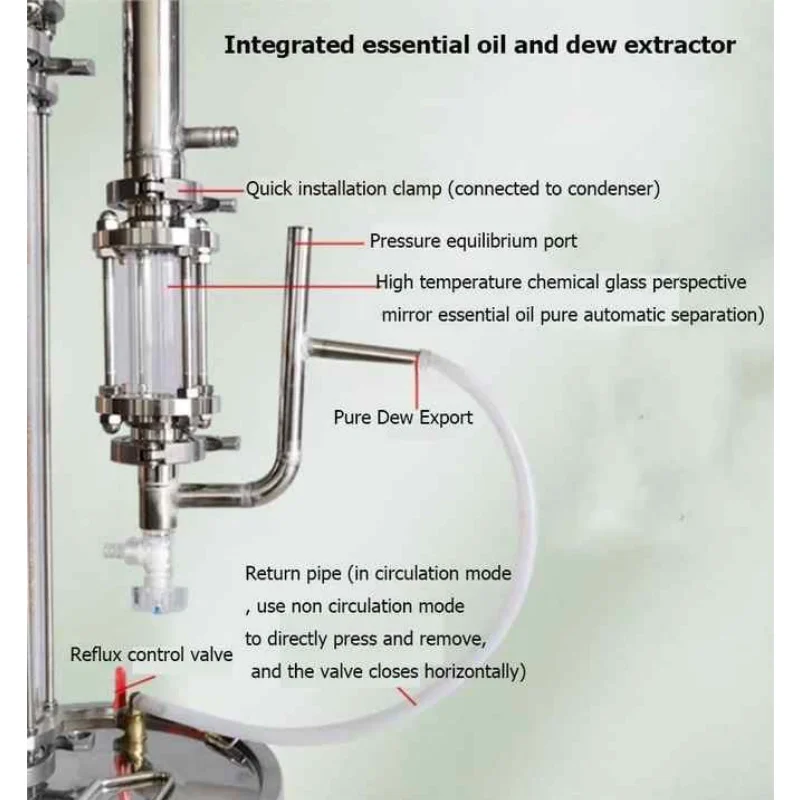 Integrated essential oil and dew extractor

Quick installation clamp (connected to condenser)

Pressure equilibrium port

High temperature chemical glass perspective mirror essential oil pure automatic separation)

Pure Dew Export

Return pipe (in circulation mode , use non circulation mode to directly press and remove, and the valve closes horizontally)

Reflux control valve