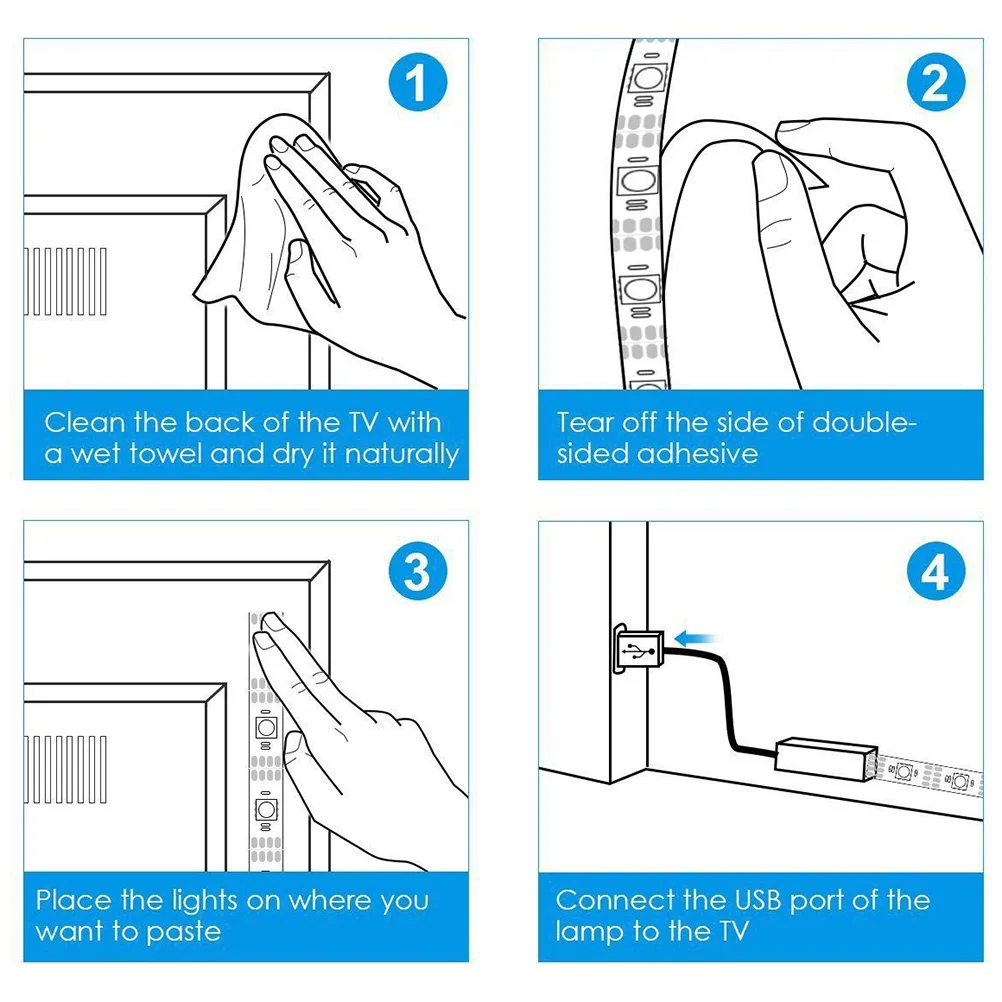 1

Clean the back of the TV with a wet towel and dry it naturally

2

Tear off the side of double-sided adhesive

3

Place the lights on where you want to paste

4

Connect the USB port of the lamp to the TV