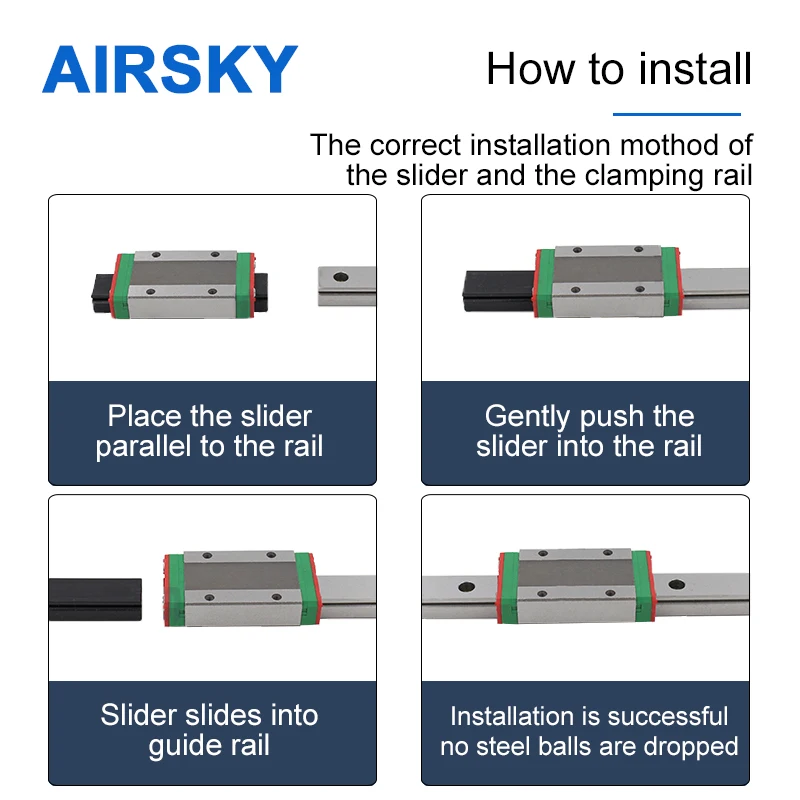 AIRSKY

How to install

The correct installation mothod of the slider and the clamping rail

Place the slider parallel to the rail

Gently push the slider into the rail

Slider slides into guide rail

Installation is successful no steel balls are dropped