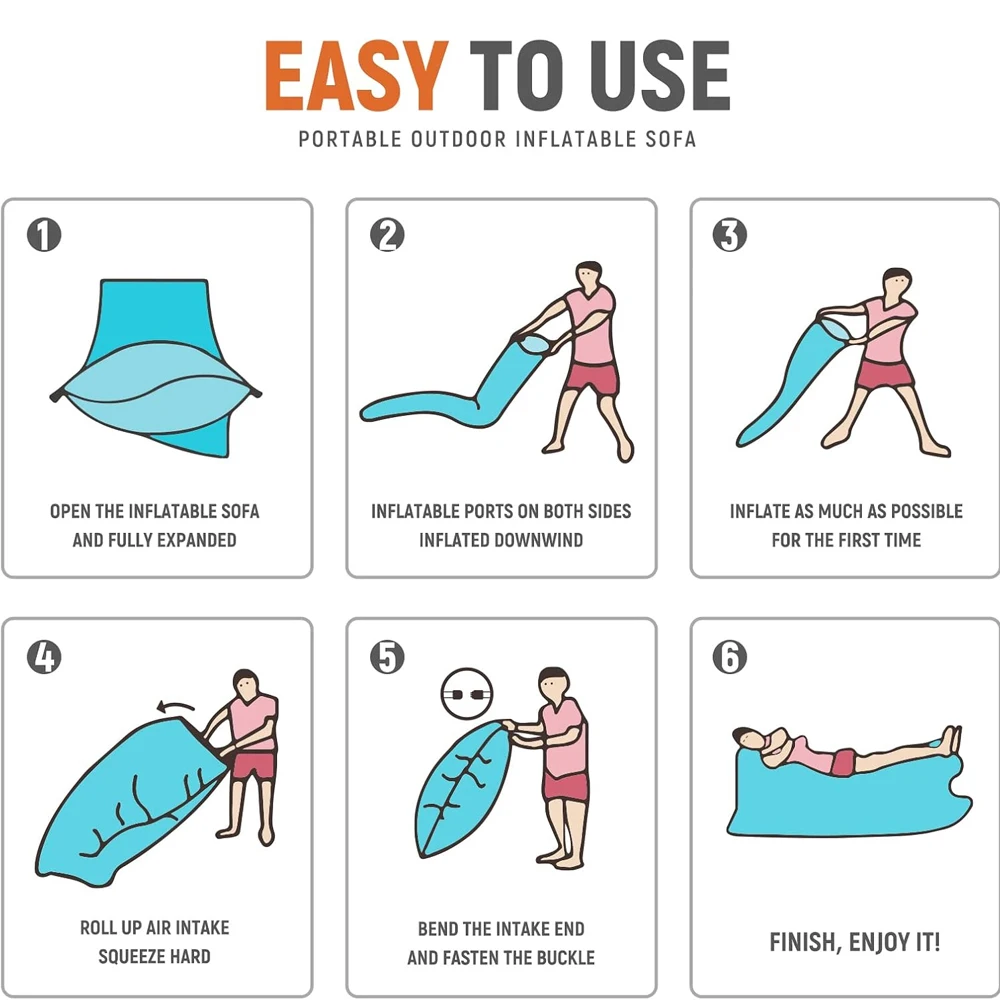 EASY TO USE

PORTABLE OUTDOOR INFLATABLE SOFA

1

OPEN THE INFLATABLE SOFA AND FULLY EXPANDED

2

INFLATABLE PORTS ON BOTH SIDES INFLATED DOWNWIND

3

INFLATE AS MUCH AS POSSIBLE FOR THE FIRST TIME

4

ROLL UP AIR INTAKE SQUEEZE HARD

5

BEND THE INTAKE END AND FASTEN THE BUCKLE

6

FINISH, ENJOY IT!