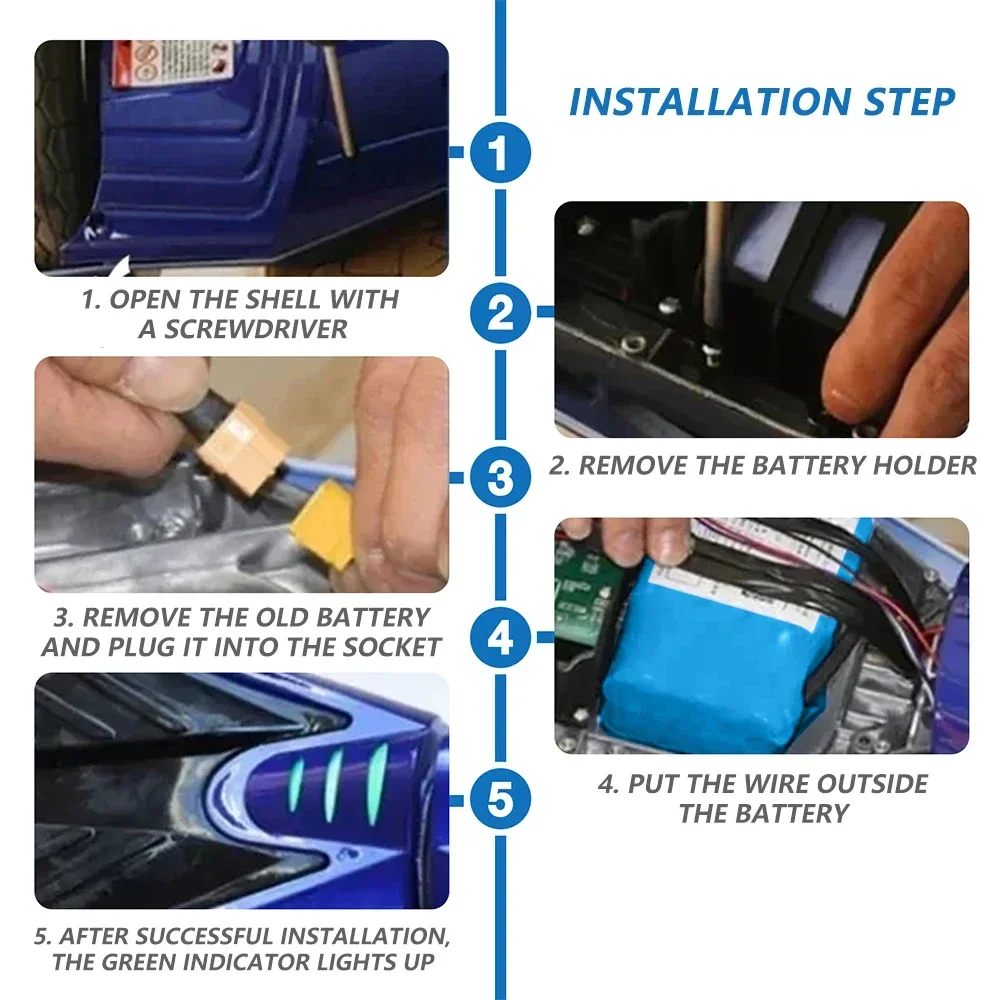 INSTALLATION STEP

1

1. OPEN THE SHELL WITH A SCREWDRIVER

2

2. REMOVE THE BATTERY HOLDER

3

3. REMOVE THE OLD BATTERY AND PLUG IT INTO THE SOCKET

4

4. PUT THE WIRE OUTSIDE THE BATTERY

5

5. AFTER SUCCESSFUL INSTALLATION, THE GREEN INDICATOR LIGHTS UP