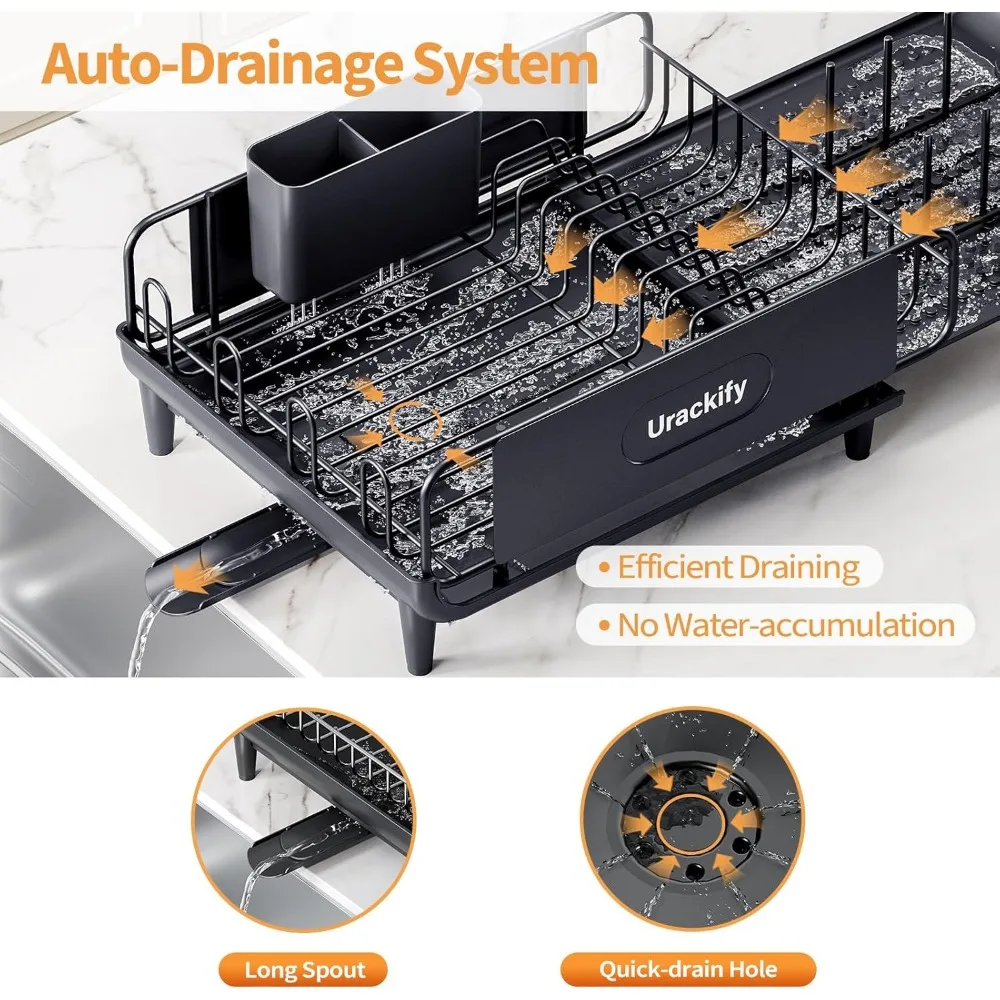 Auto-Drainage System

Urackify

• Efficient Draining

• No Water-accumulation

Long Spout

Quick-drain Hole