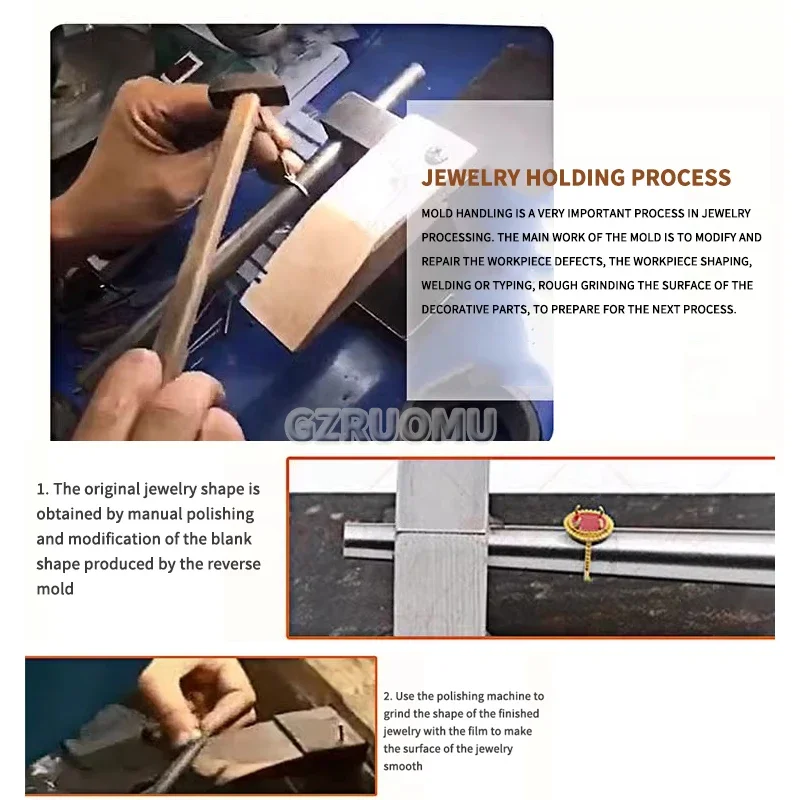 JEWELRY HOLDING PROCESS

MOLD HANDLING IS A VERY IMPORTANT PROCESS IN JEWELRY PROCESSING. THE MAIN WORK OF THE MOLD IS TO MODIFY AND REPAIR THE WORKPIECE DEFECTS, THE WORKPIECE SHAPING, WELDING OR TYPING, ROUGH GRINDING THE SURFACE OF THE DECORATIVE PARTS, TO PREPARE FOR THE NEXT PROCESS.

GZRUOMU

1. The original jewelry shape is obtained by manual polishing and modification of the blank shape produced by the reverse mold

2. Use the polishing machine to grind the shape of the finished jewelry with the film to make the surface of the jewelry smooth