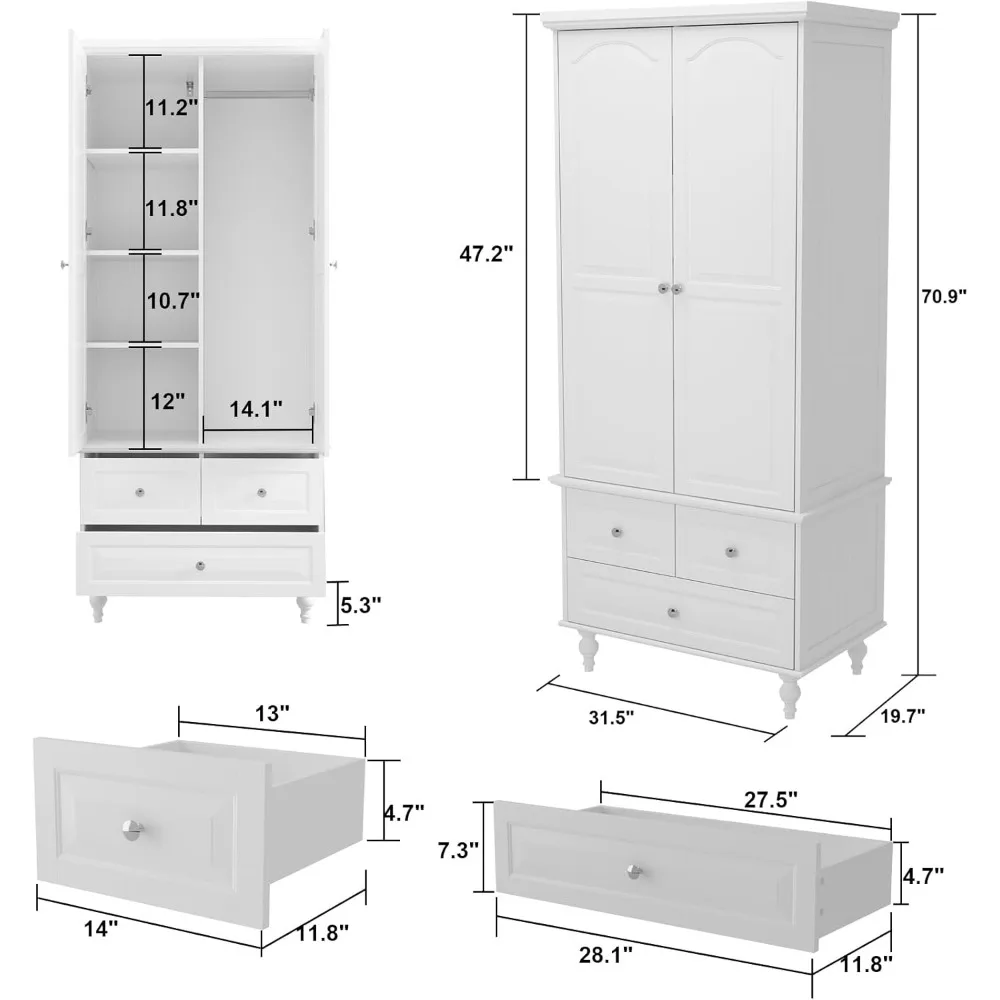 11.2"
11.8"
10.7"
12"
14.1"
5.3"
47.2"
70.9"
31.5"
19.7"
13"
4.7"
14"
11.8"
27.5"
7.3"
4.7"
28.1"
11.8"