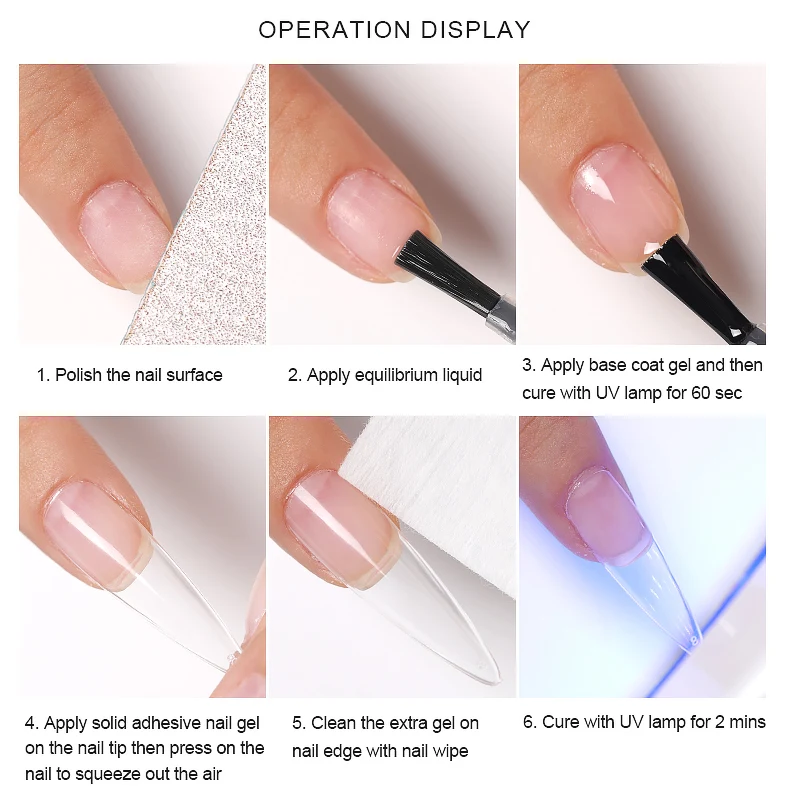 OPERATION DISPLAY

1. Polish the nail surface

2. Apply equilibrium liquid

3. Apply base coat gel and then cure with UV lamp for 60 sec

4. Apply solid adhesive nail gel on the nail tip then press on the nail to squeeze out the air

5. Clean the extra gel on nail edge with nail wipe

6. Cure with UV lamp for 2 mins