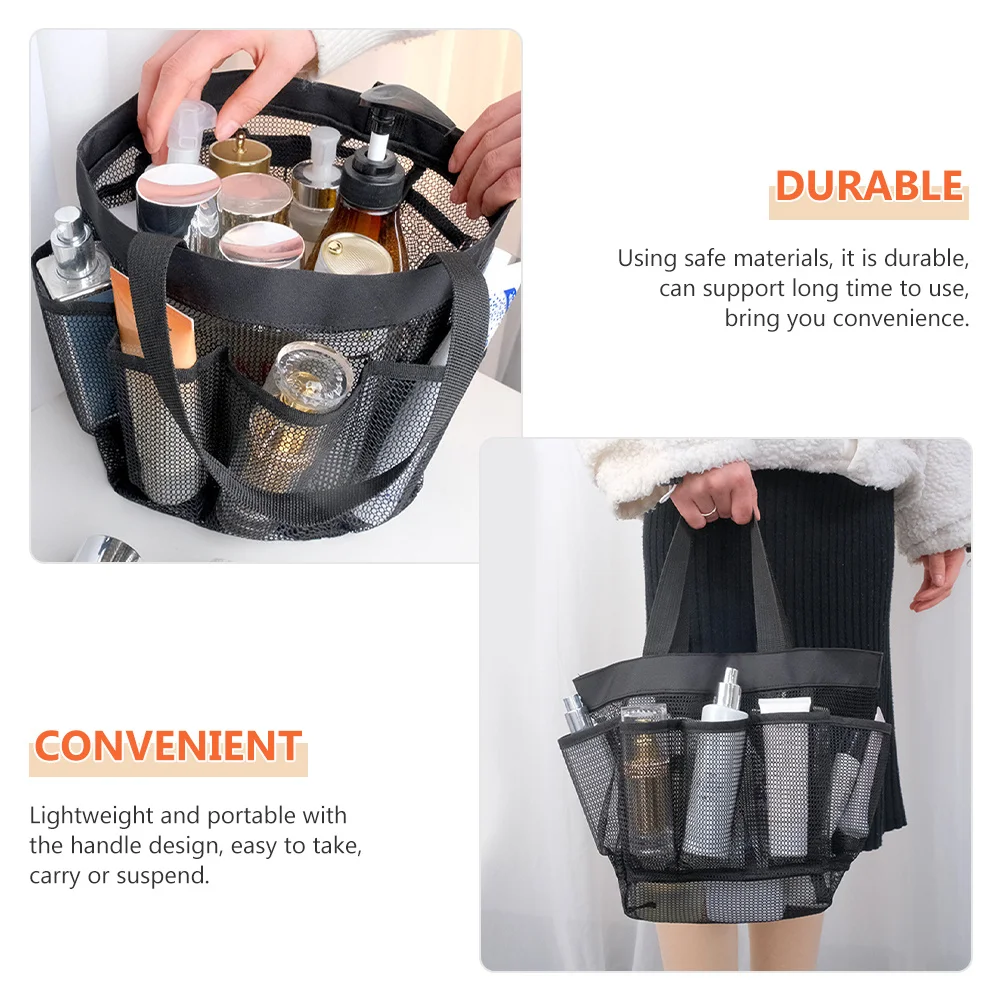 DURABLE

Using safe materials, it is durable, can support long time to use, bring you convenience.

CONVENIENT

Lightweight and portable with the handle design, easy to take, carry or suspend.