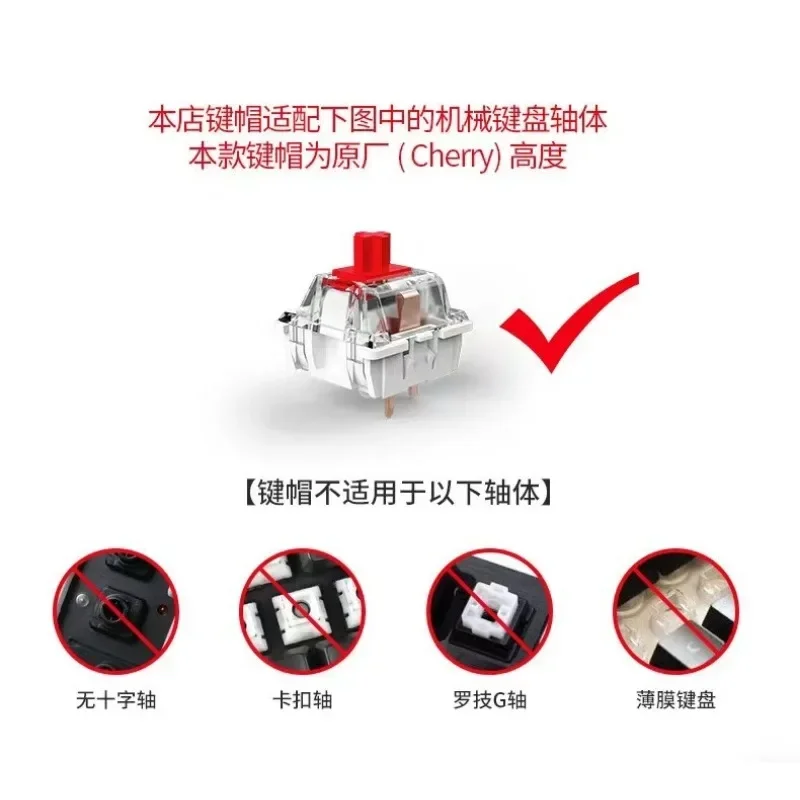 本店键帽适配下图中的机械键盘轴体
本款键帽为原厂 (Cherry) 高度

【键帽不适用于以下轴体】

无十字轴

卡扣轴

罗技G轴

薄膜键盘