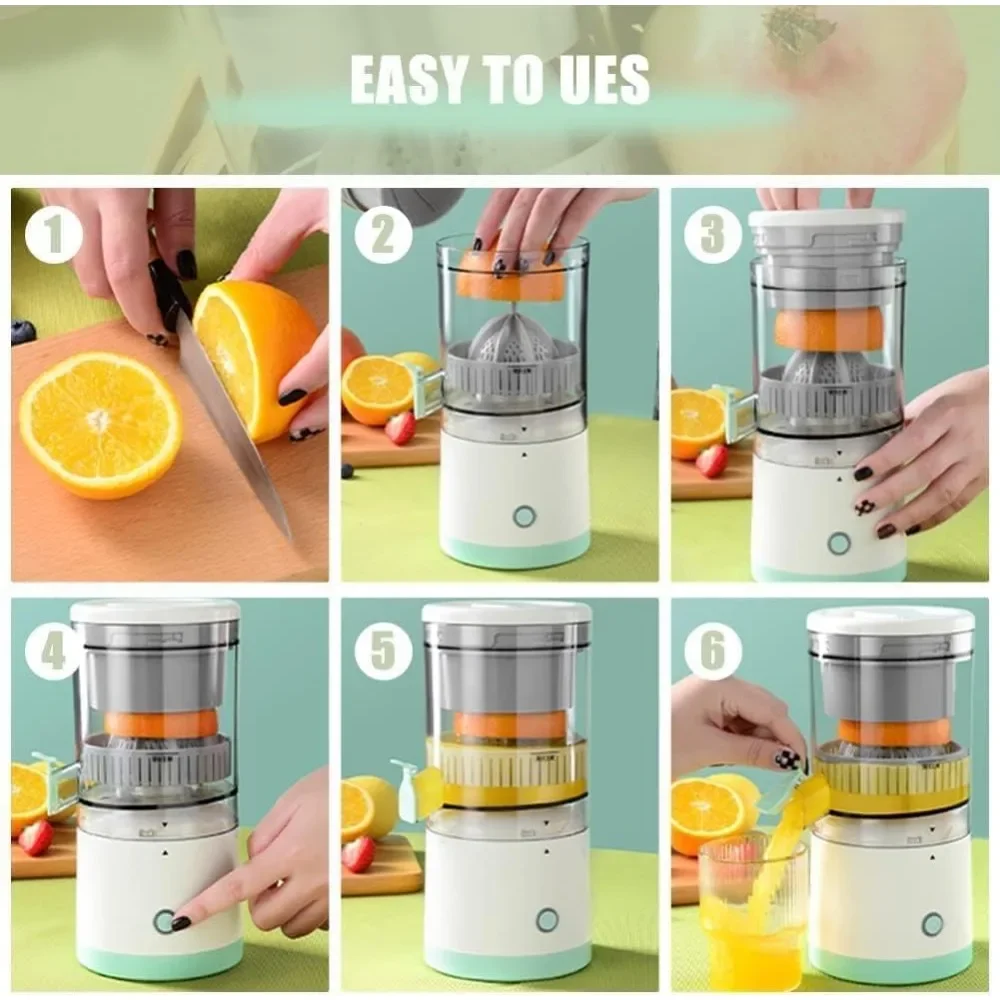 EASY TO UES

1

2

3

4

5

6