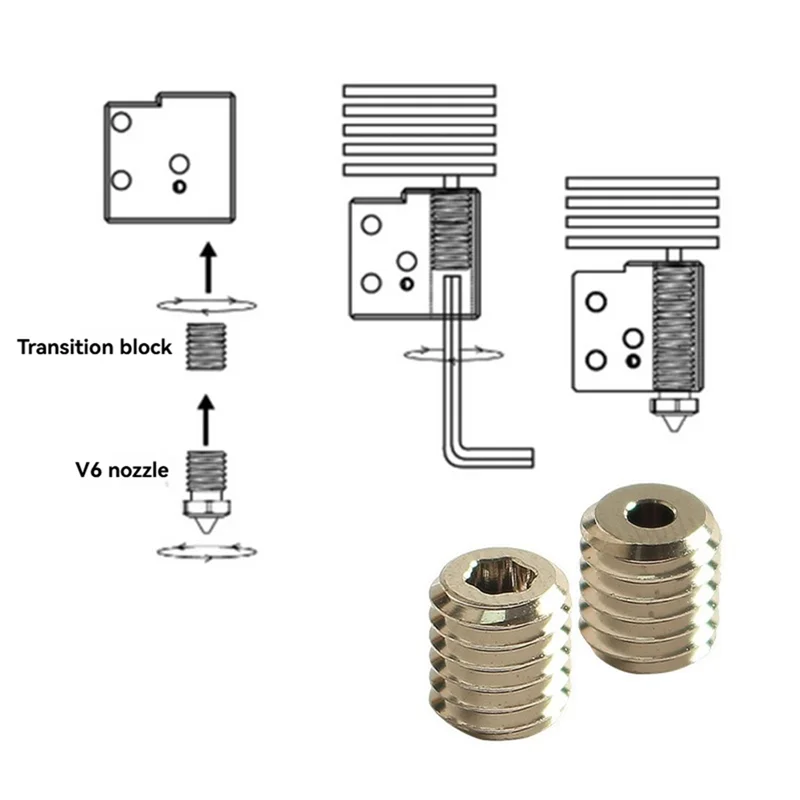 Transition block

V6 nozzle