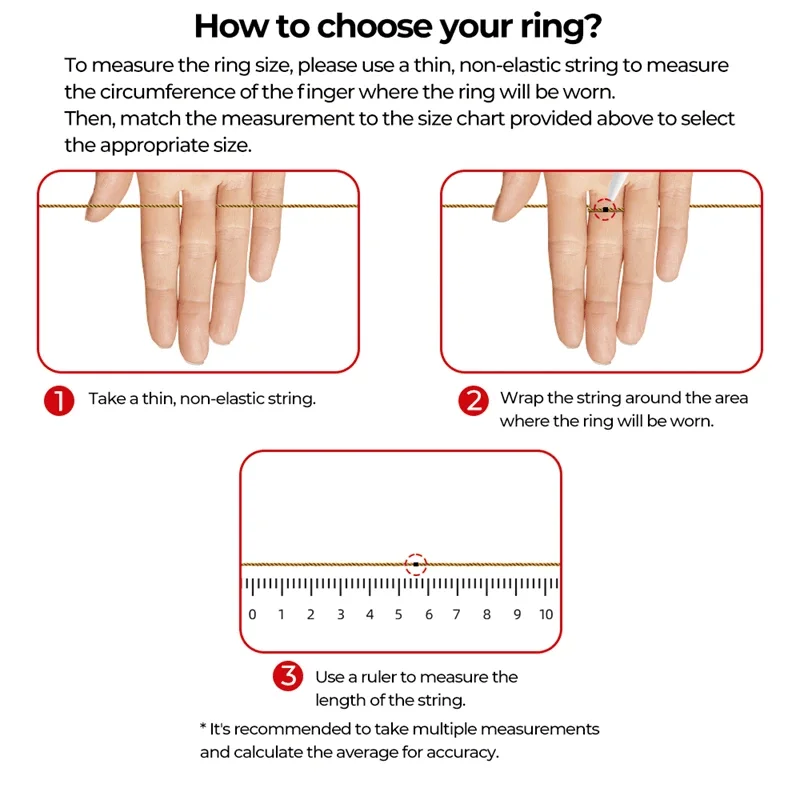 How to choose your ring?

To measure the ring size, please use a thin, non-elastic string to measure the circumference of the finger where the ring will be worn.
Then, match the measurement to the size chart provided above to select the appropriate size.

1 Take a thin, non-elastic string.

2 Wrap the string around the area where the ring will be worn.

0 1 2 3 4 5 6 7 8 9 10

3 Use a ruler to measure the length of the string.

* It's recommended to take multiple measurements and calculate the average for accuracy.