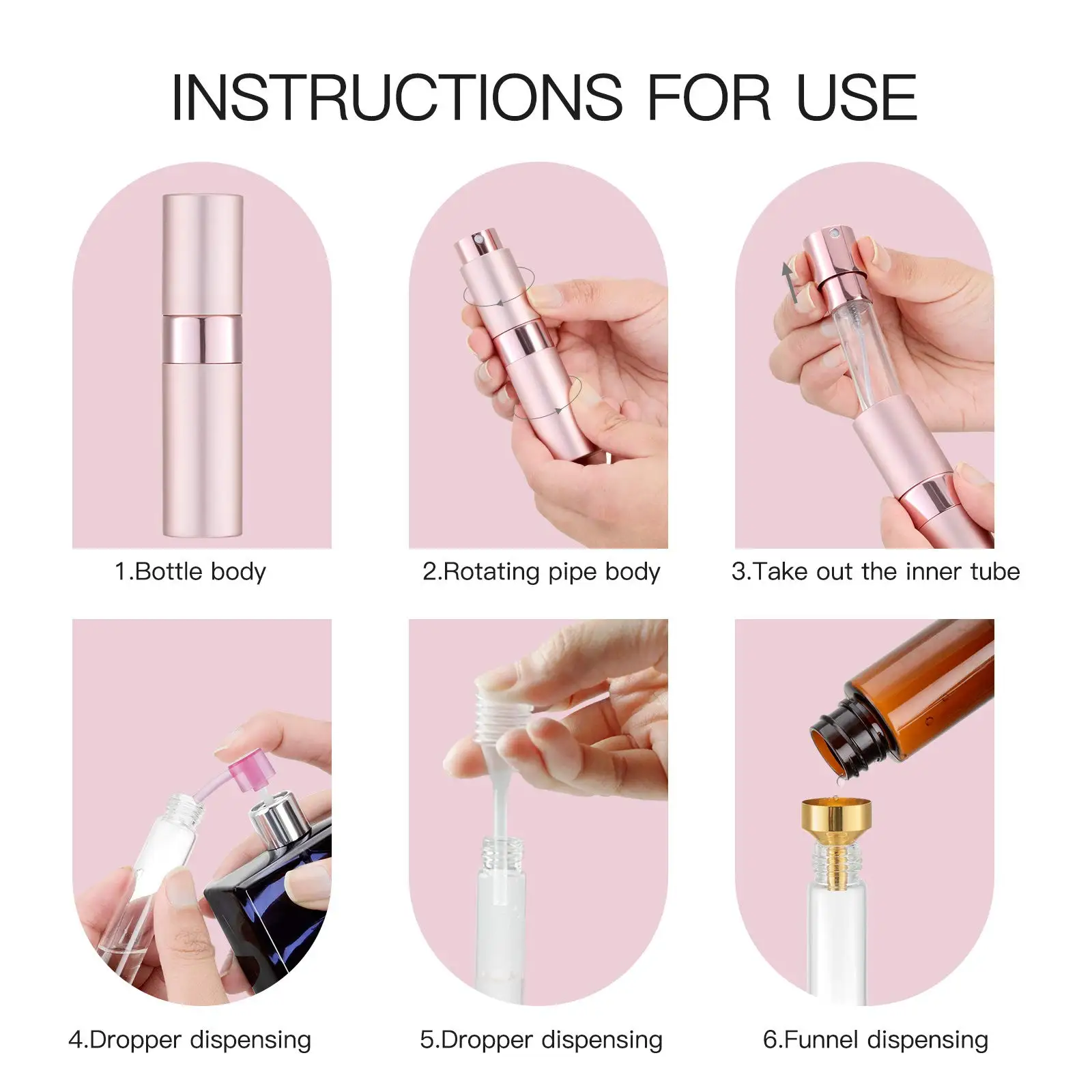 INSTRUCTIONS FOR USE

1.Bottle body

2.Rotating pipe body

3.Take out the inner tube

4.Dropper dispensing

5.Dropper dispensing

6.Funnel dispensing