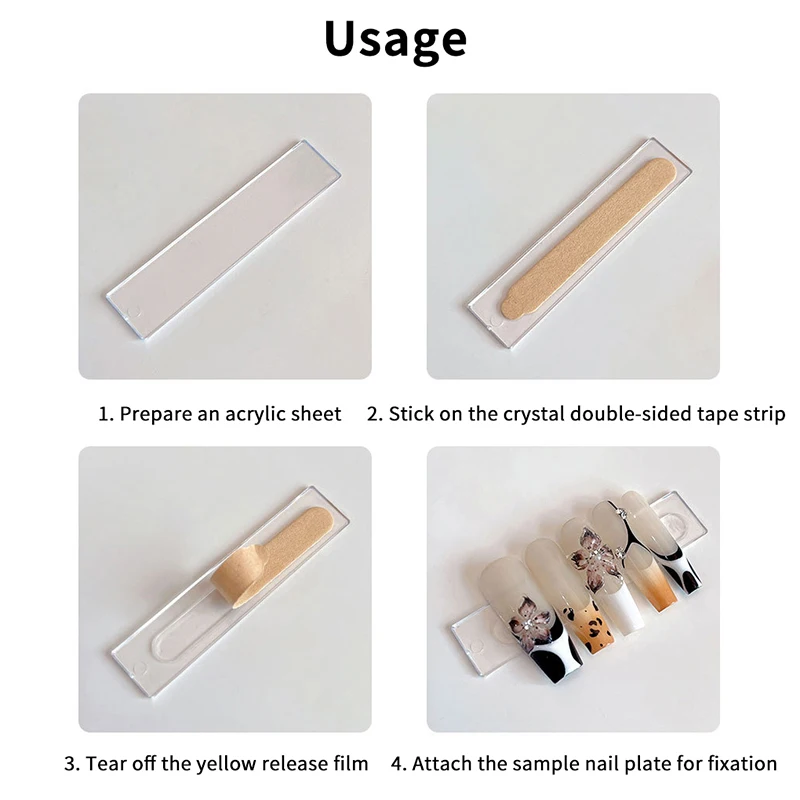 Usage

1. Prepare an acrylic sheet

2. Stick on the crystal double-sided tape strip

3. Tear off the yellow release film

4. Attach the sample nail plate for fixation