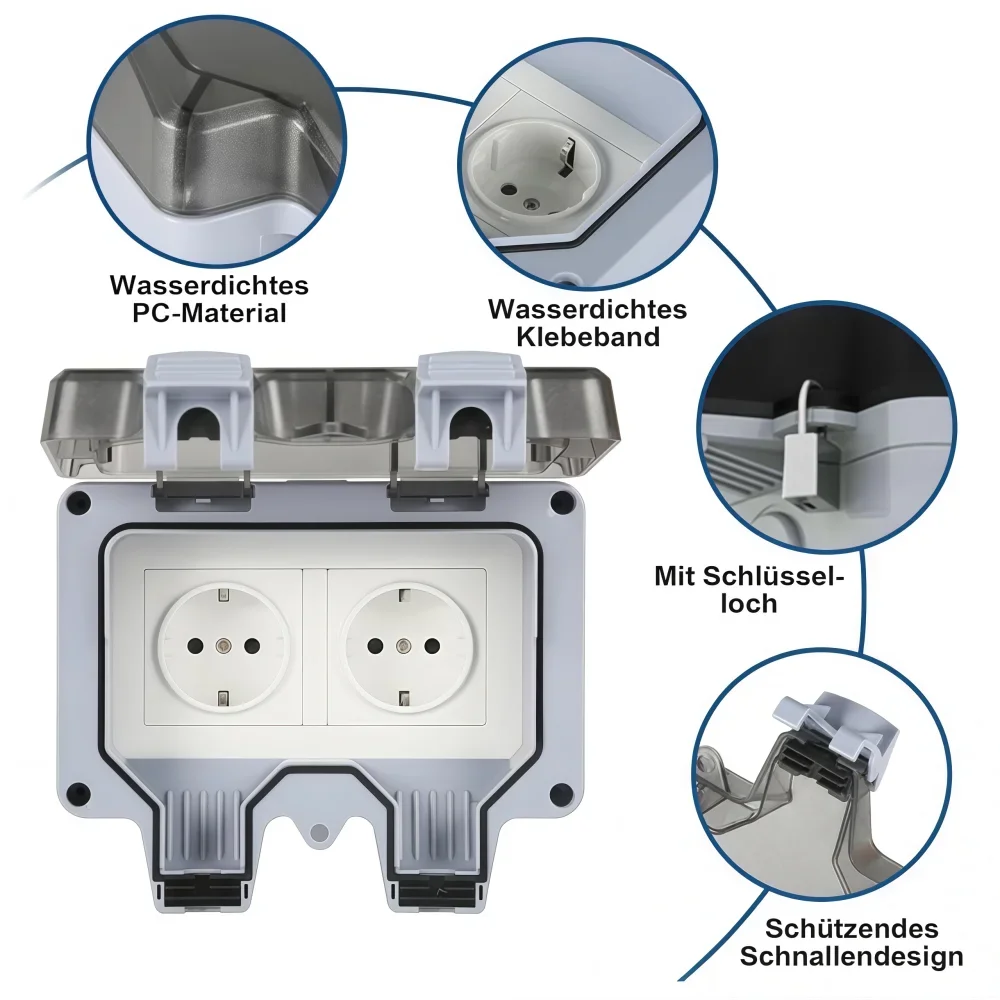 Wasserdichtes PC-Material

Wasserdichtes Klebeband

Mit Schlüsselloch

Schützendes Schnallendesign