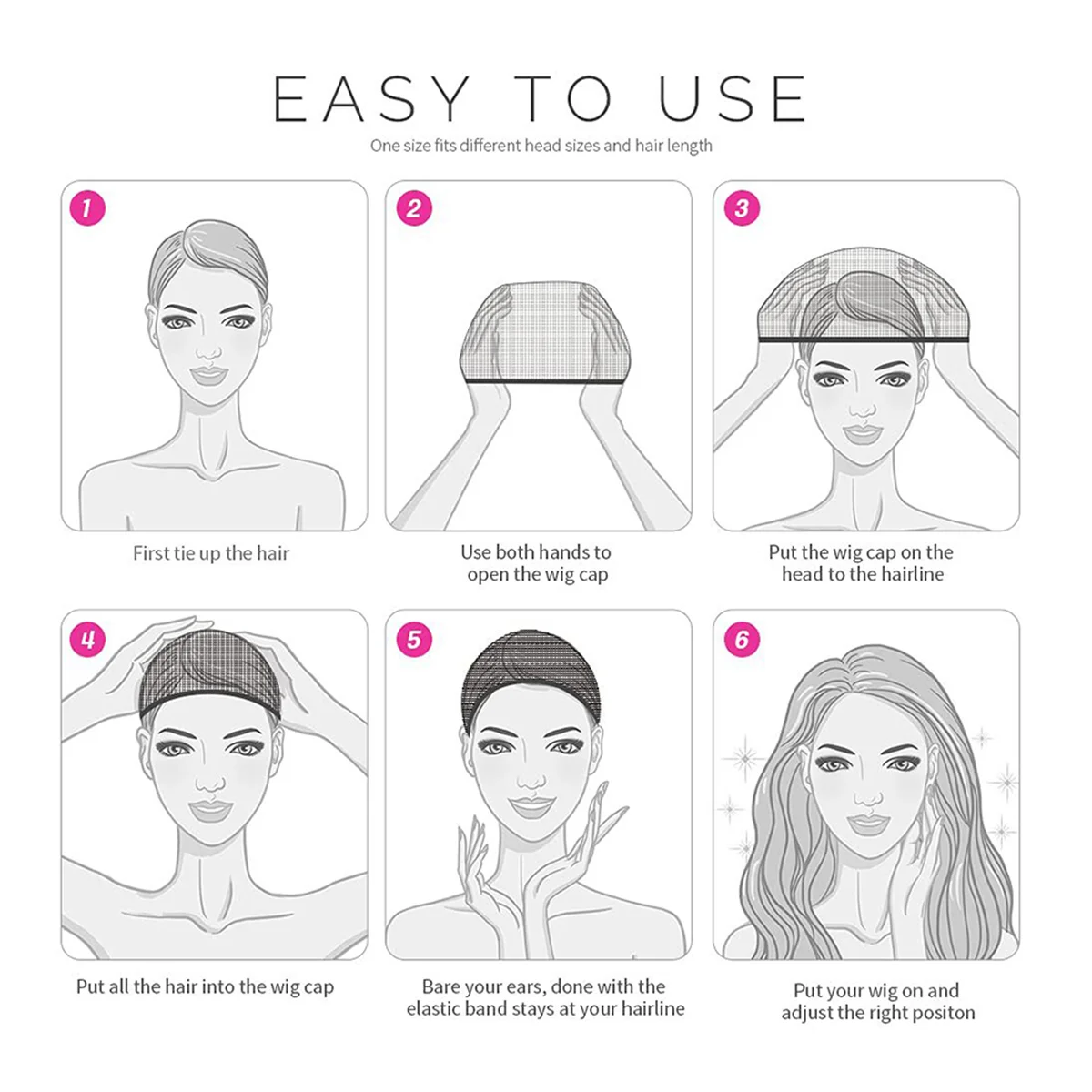 EASY TO USE

One size fits different head sizes and hair length

1

First tie up the hair

2

Use both hands to open the wig cap

3

Put the wig cap on the head to the hairline

4

Put all the hair into the wig cap

5

Bare your ears, done with the elastic band stays at your hairline

6

Put your wig on and adjust the right positon