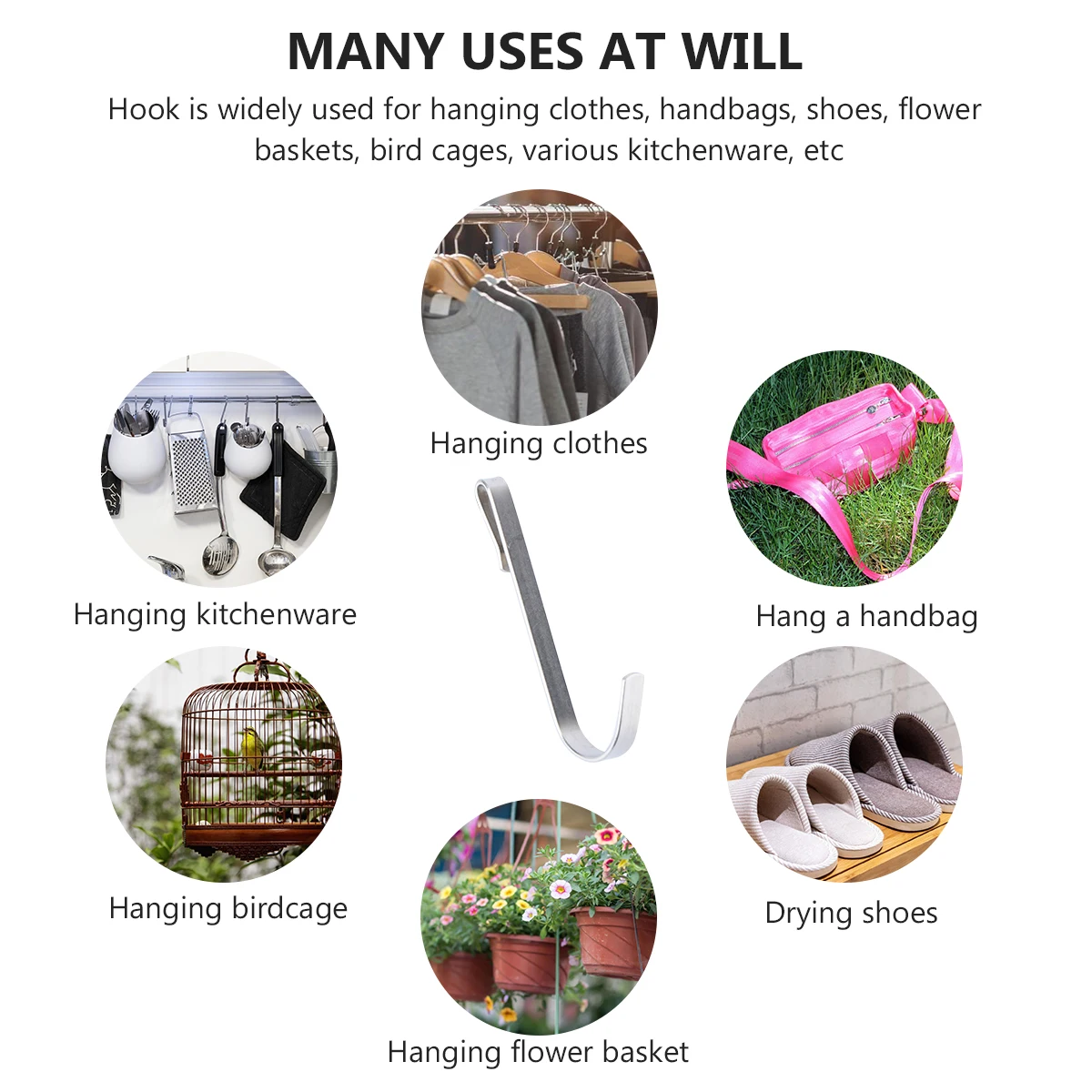 MANY USES AT WILL

Hook is widely used for hanging clothes, handbags, shoes, flower baskets, bird cages, various kitchenware, etc

Hanging clothes

Hanging kitchenware

Hang a handbag

Hanging birdcage

Drying shoes

Hanging flower basket