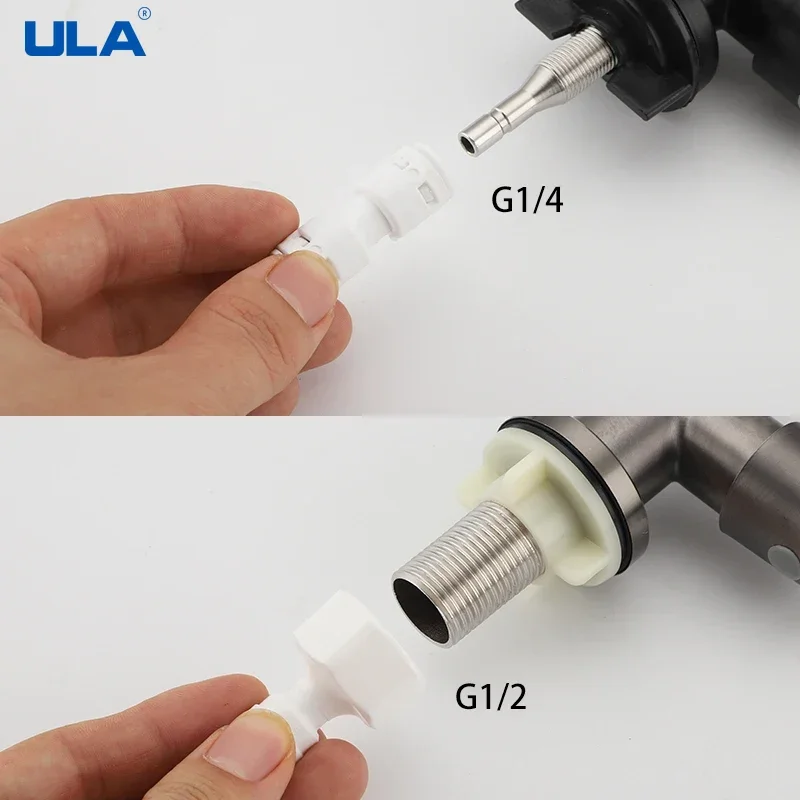 ULA®

G1/4

G1/2