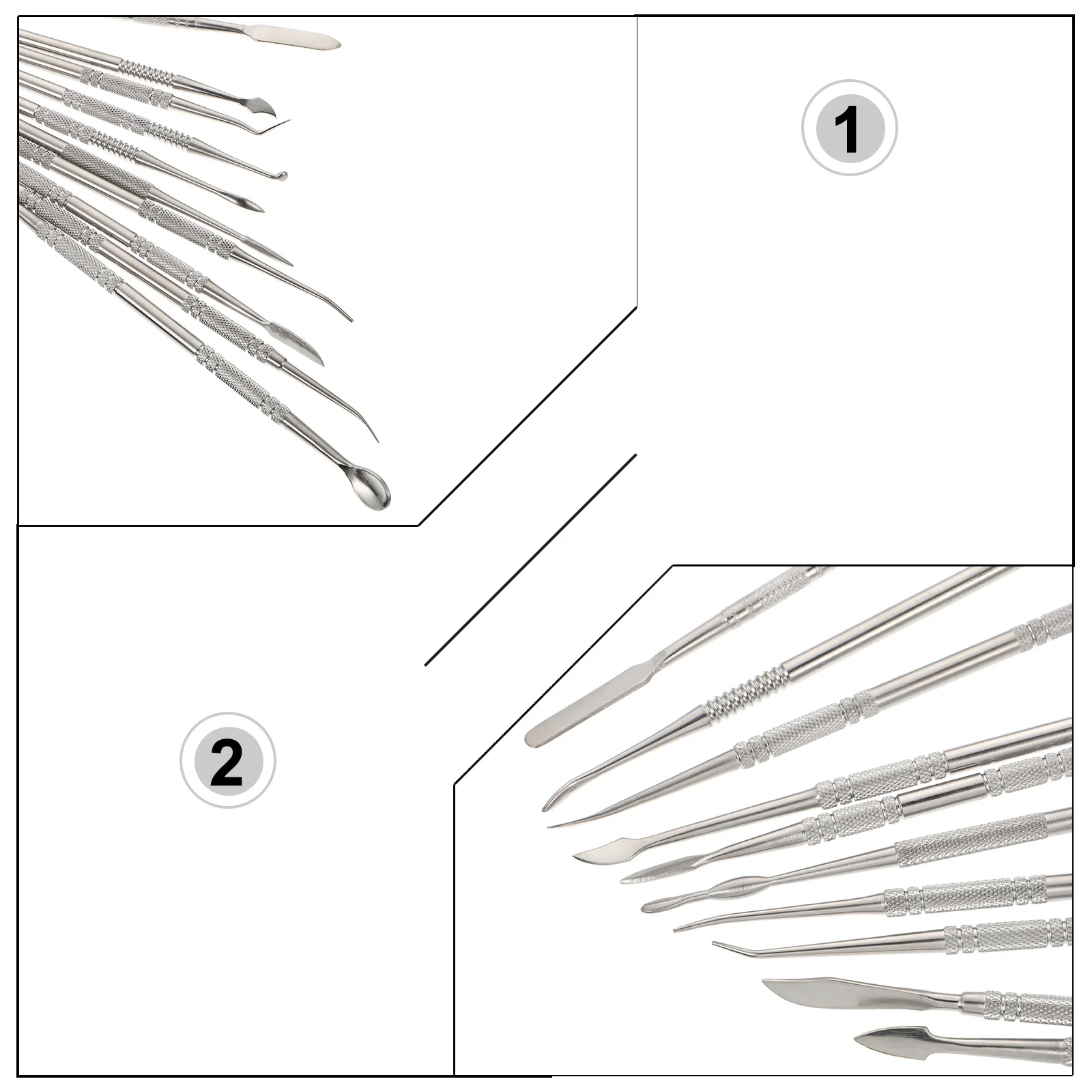 1

2