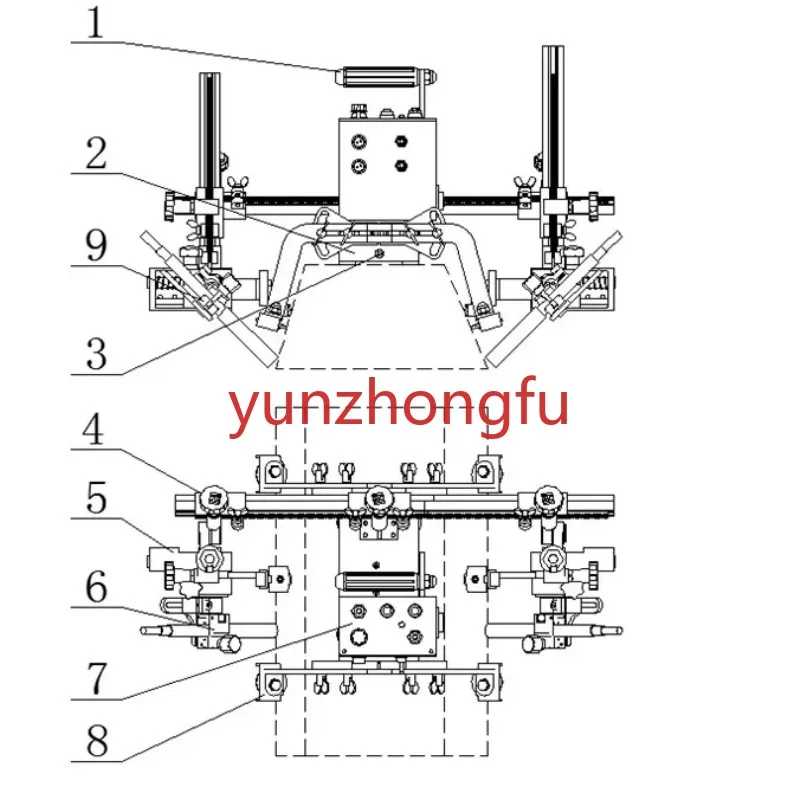 1
2
9
3
yunzhongfu
4
5
6
7
8