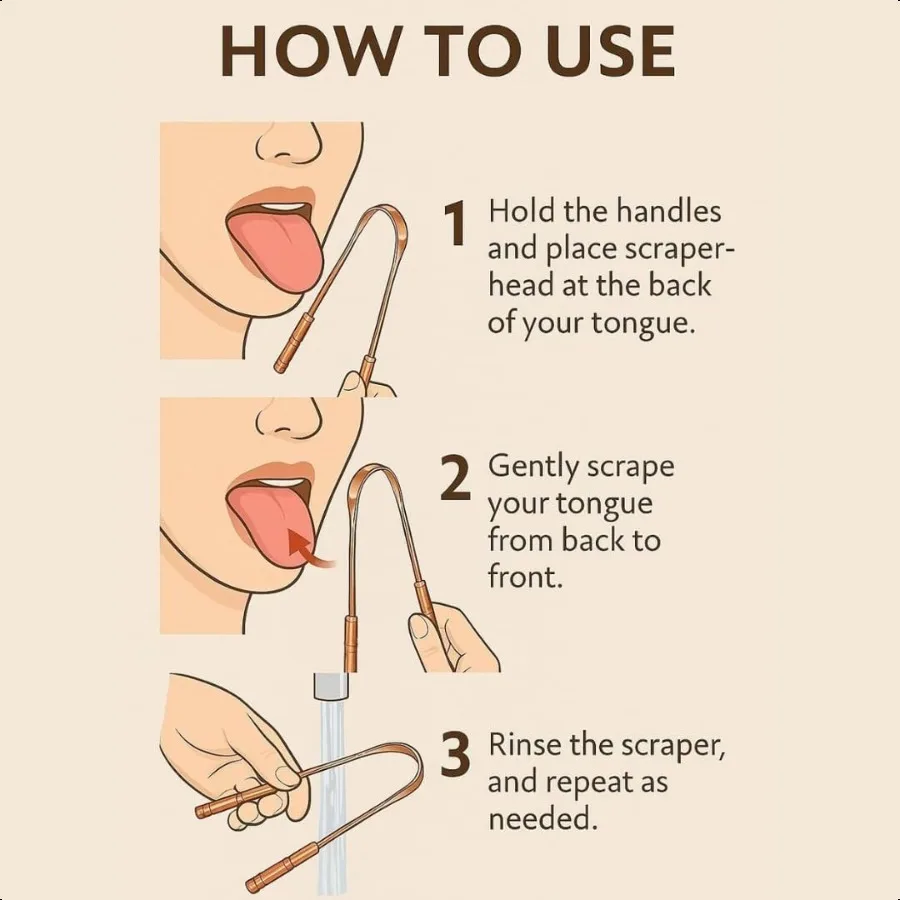 HOW TO USE

1 Hold the handles and place scraper-head at the back of your tongue.

2 Gently scrape your tongue from back to front.

3 Rinse the scraper, and repeat as needed.