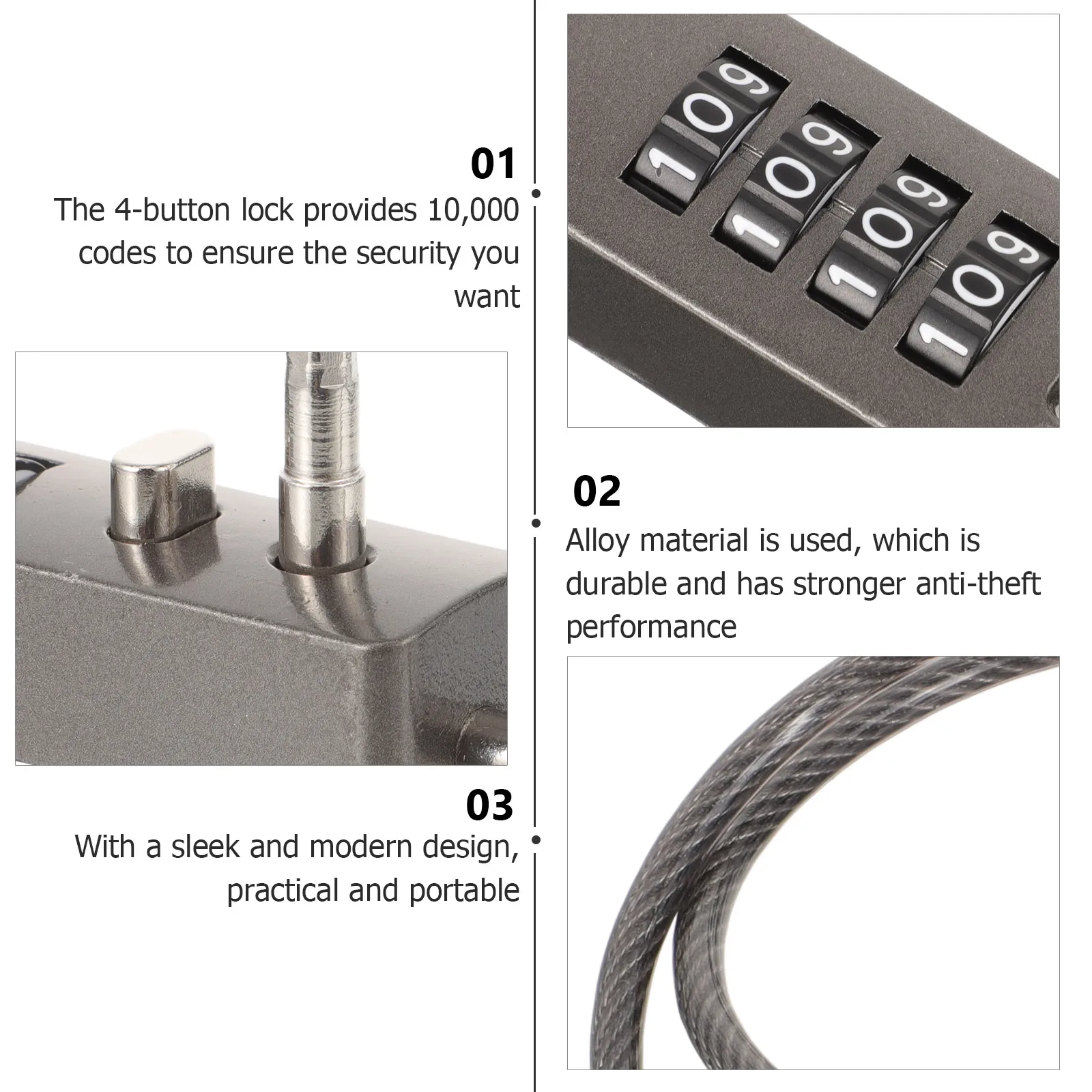 01
The 4-button lock provides 10,000 codes to ensure the security you want

1 0 9
1 0 9
1 0 9
1 0 9

02
Alloy material is used, which is durable and has stronger anti-theft performance

03
With a sleek and modern design, practical and portable