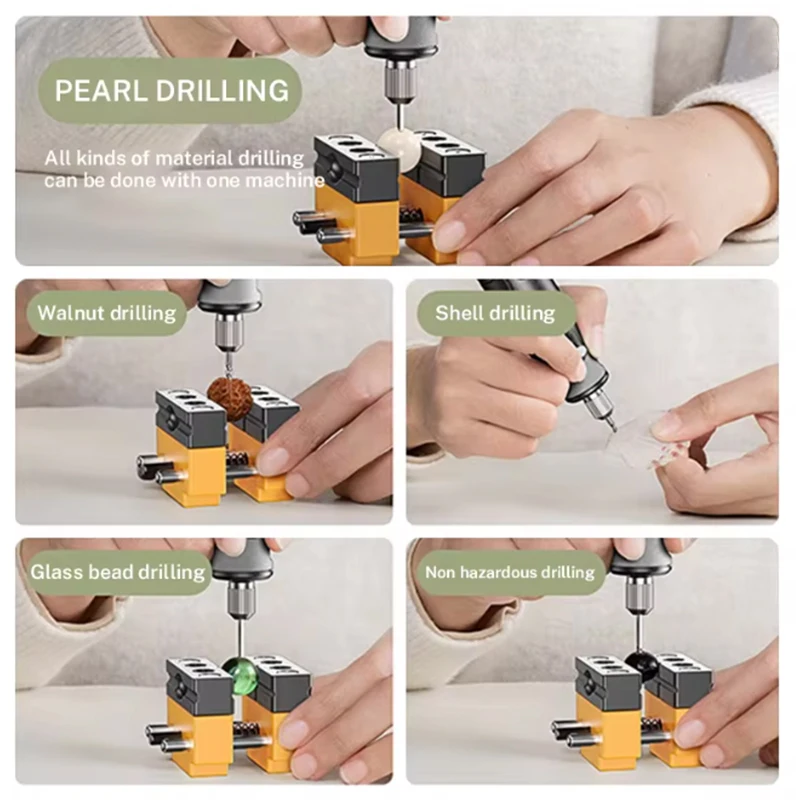 PEARL DRILLING

All kinds of material drilling can be done with one machine

Walnut drilling

Shell drilling

Glass bead drilling

Non hazardous drilling