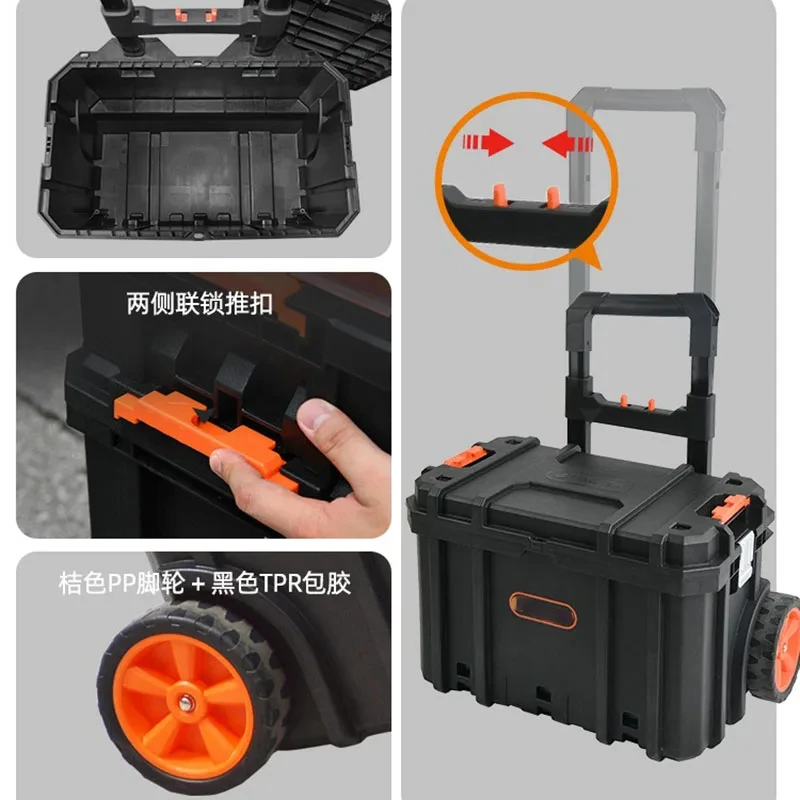 两侧联锁推扣

桔色PP脚轮 + 黑色TPR包胶