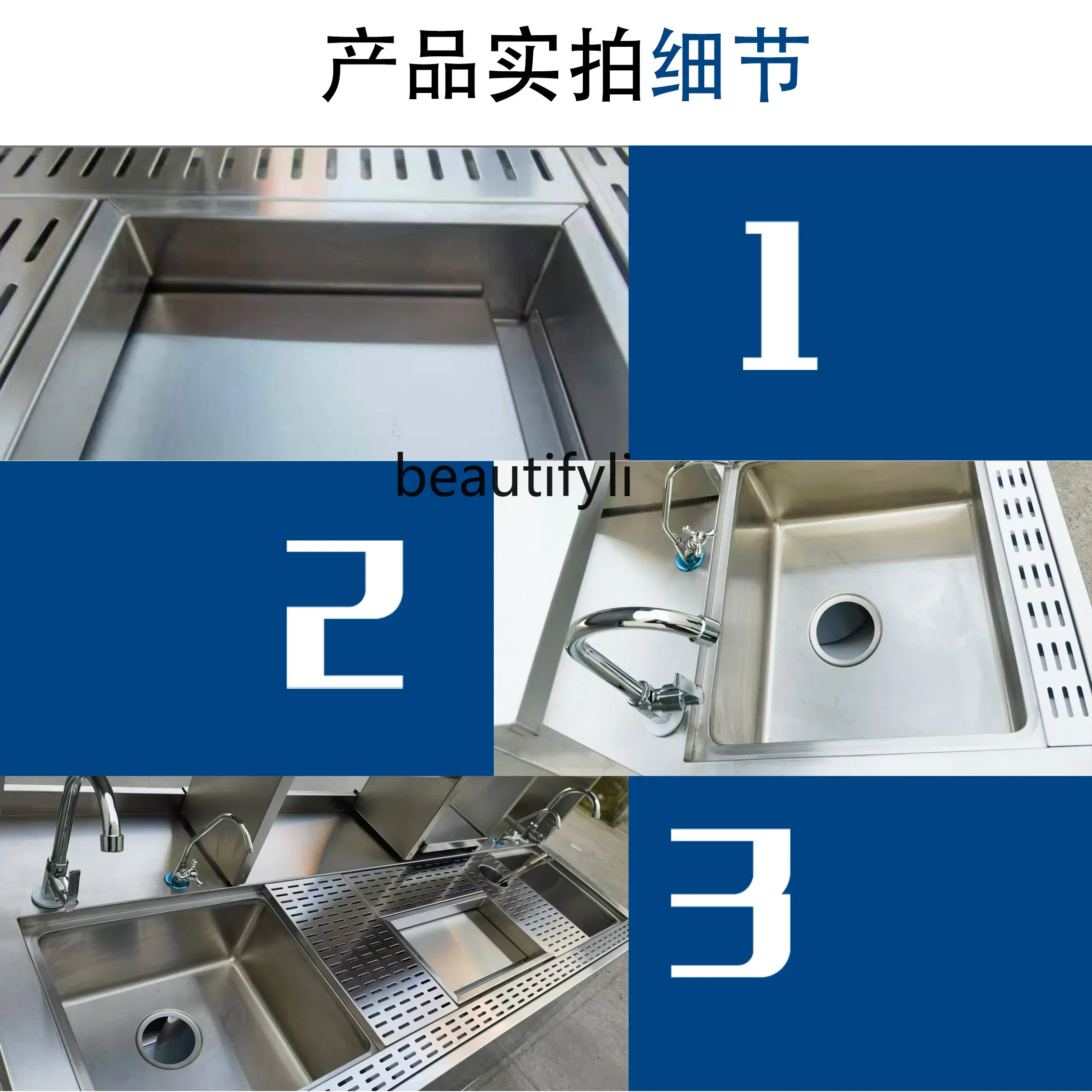 产品实拍细节

1

beautifyli

2

3