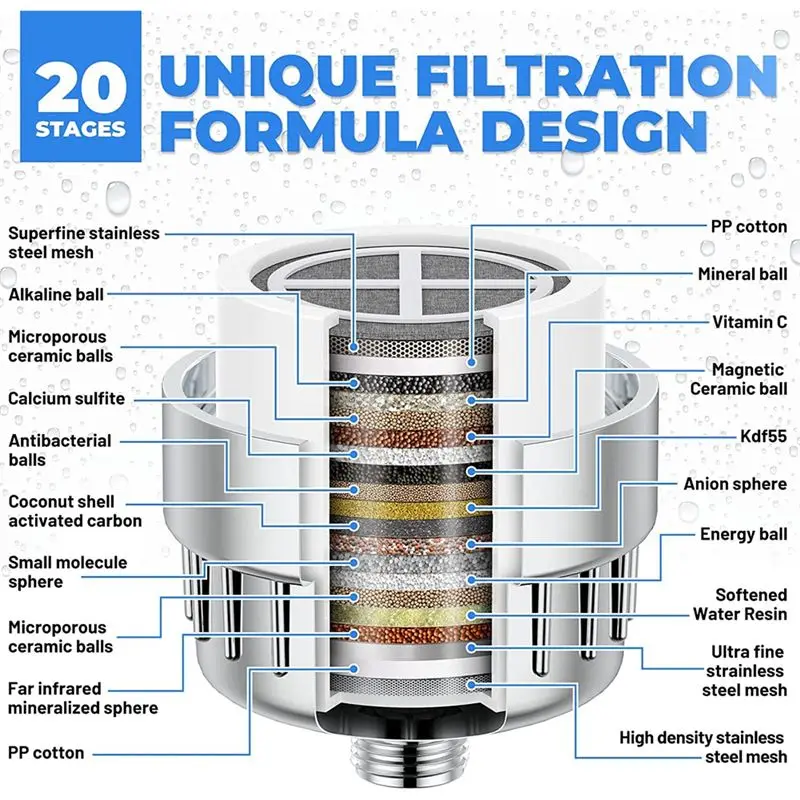 20 STAGES

UNIQUE FILTRATION FORMULA DESIGN

Superfine stainless steel mesh

Alkaline ball

Microporous ceramic balls

Calcium sulfite

Antibacterial balls

Coconut shell activated carbon

Small molecule sphere

Microporous ceramic balls

Far infrared mineralized sphere

PP cotton

PP cotton

Mineral ball

Vitamin C

Magnetic Ceramic ball

Kdf55

Anion sphere

Energy ball

Softened Water Resin

Ultra fine strainless steel mesh

High density stainless steel mesh