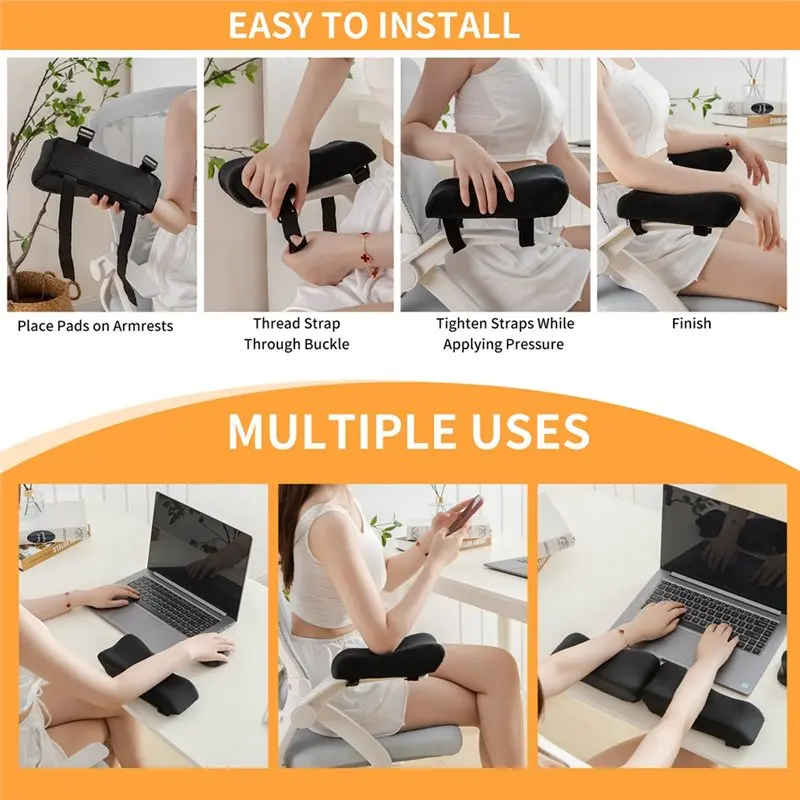 EASY TO INSTALL

Place Pads on Armrests

Thread Strap Through Buckle

Tighten Straps While Applying Pressure

Finish

MULTIPLE USES