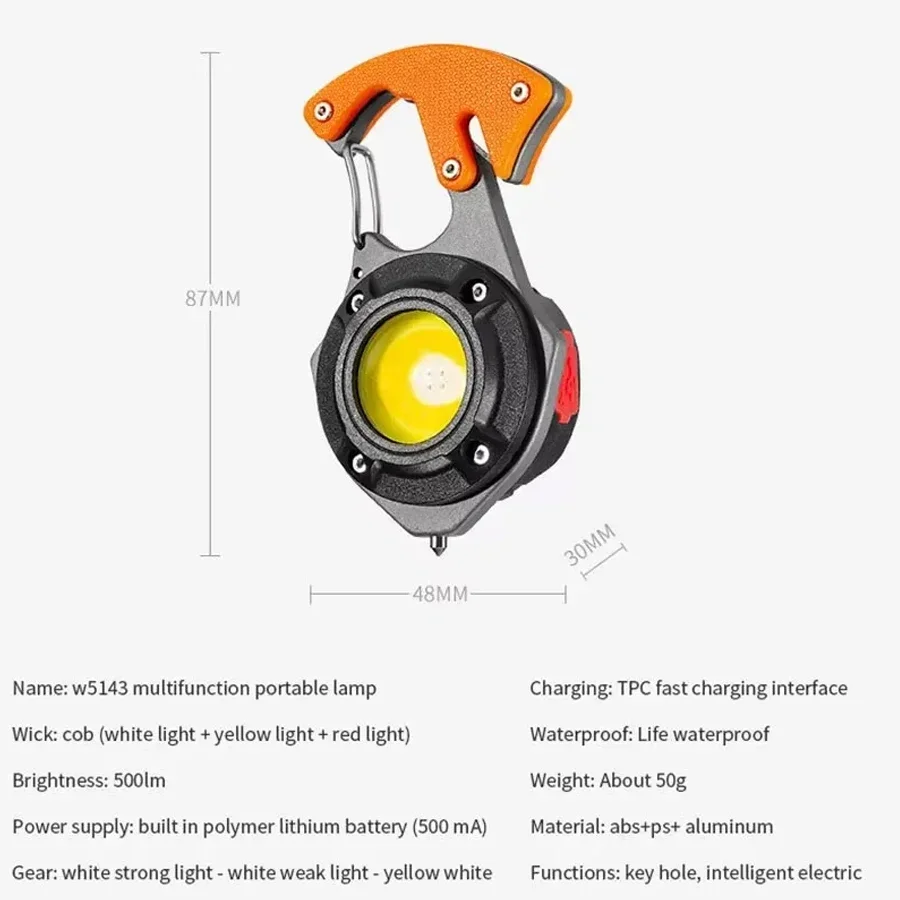 87MM

30MM

48MM

Name: w5143 multifunction portable lamp

Wick: cob (white light + yellow light + red light)

Brightness: 500lm

Power supply: built in polymer lithium battery (500 mA)

Gear: white strong light - white weak light - yellow white

Charging: TPC fast charging interface

Waterproof: Life waterproof

Weight: About 50g

Material: abs+ps+ aluminum

Functions: key hole, intelligent electric