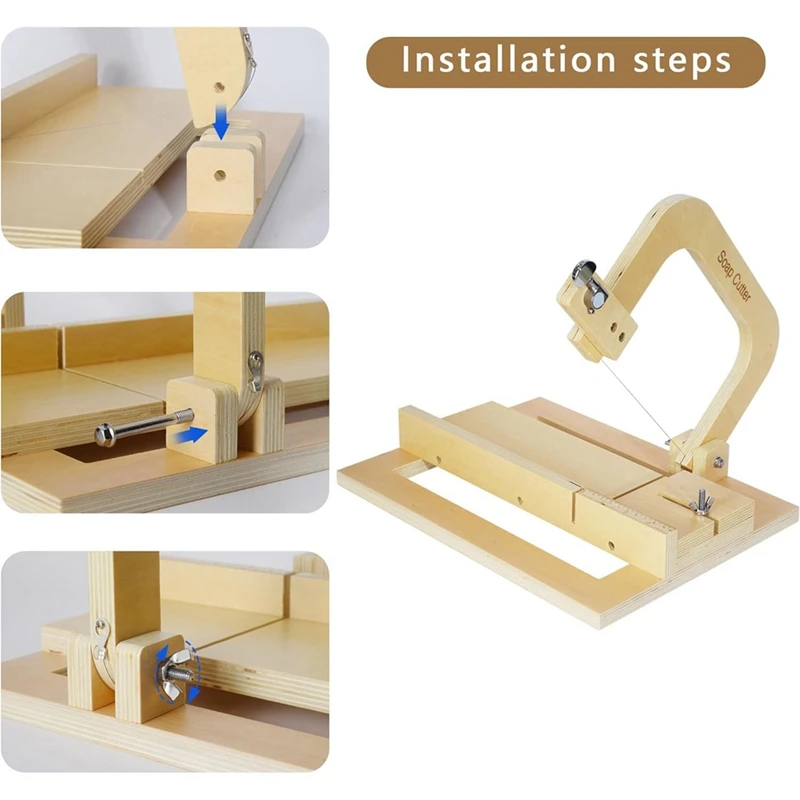 Installation steps

Soap Cutter