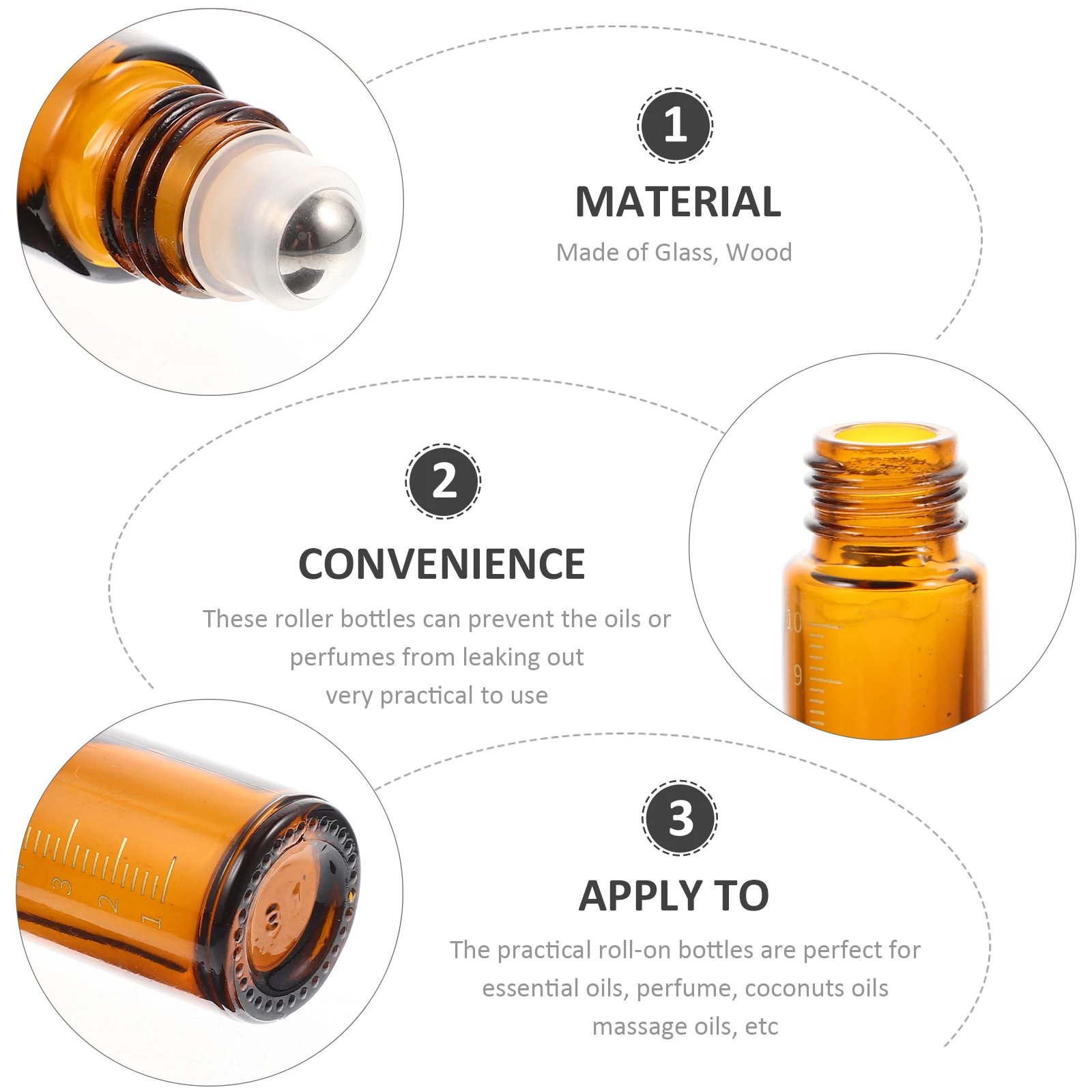 1
MATERIAL
Made of Glass, Wood

2
CONVENIENCE
These roller bottles can prevent the oils or perfumes from leaking out
very practical to use

10
9

3
2
1

3
APPLY TO
The practical roll-on bottles are perfect for essential oils, perfume, coconuts oils massage oils, etc