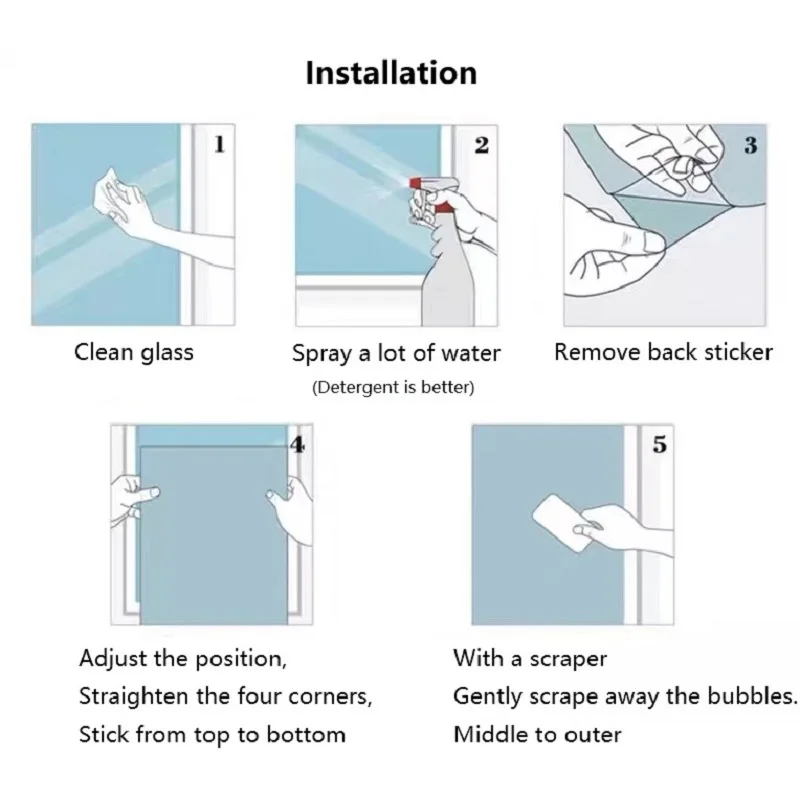 Installation

1

Clean glass

2

Spray a lot of water
(Detergent is better)

3

Remove back sticker

4

Adjust the position,
Straighten the four corners,
Stick from top to bottom

5

With a scraper
Gently scrape away the bubbles.
Middle to outer