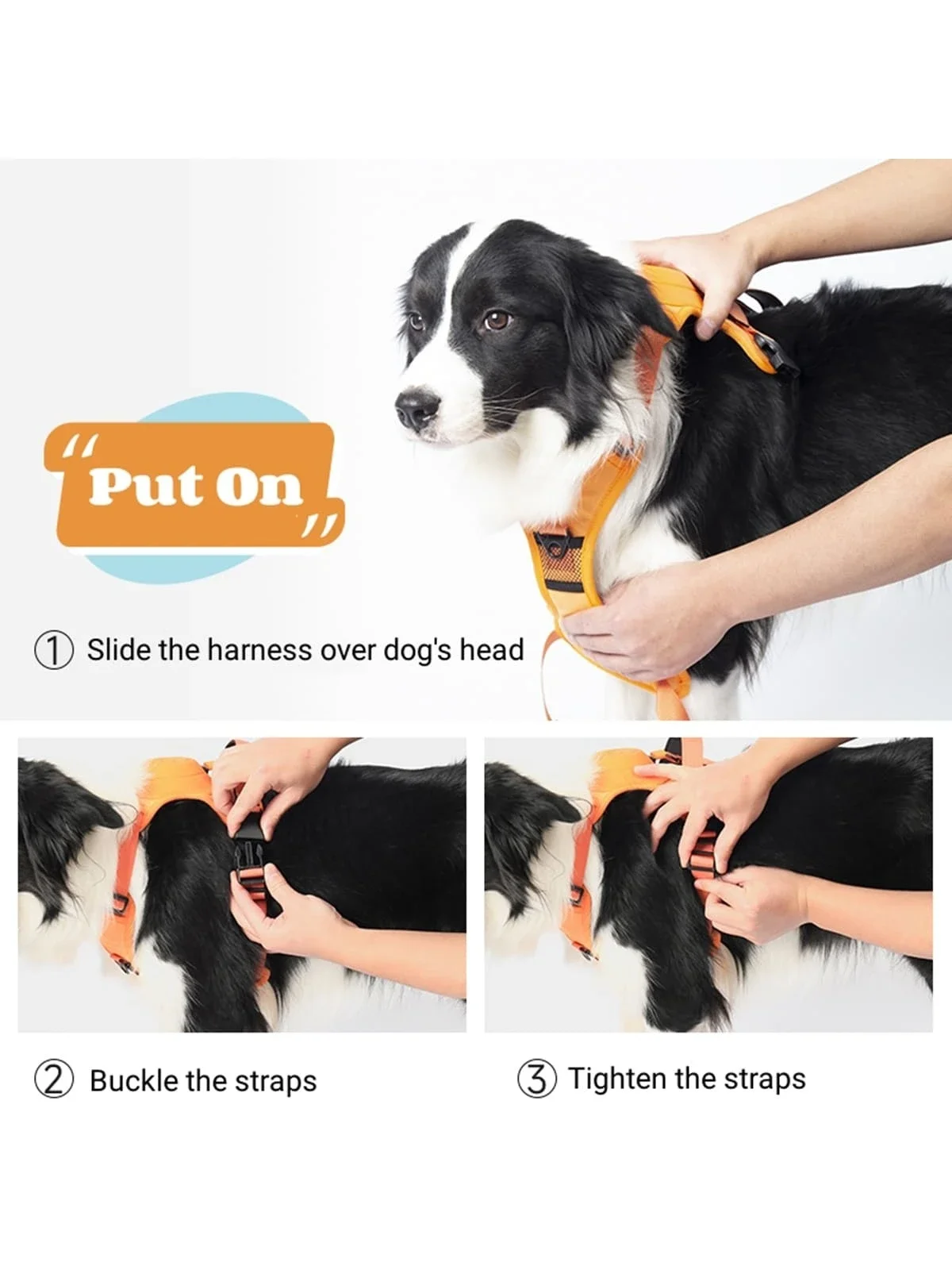 "Put On"

① Slide the harness over dog's head

② Buckle the straps

③ Tighten the straps