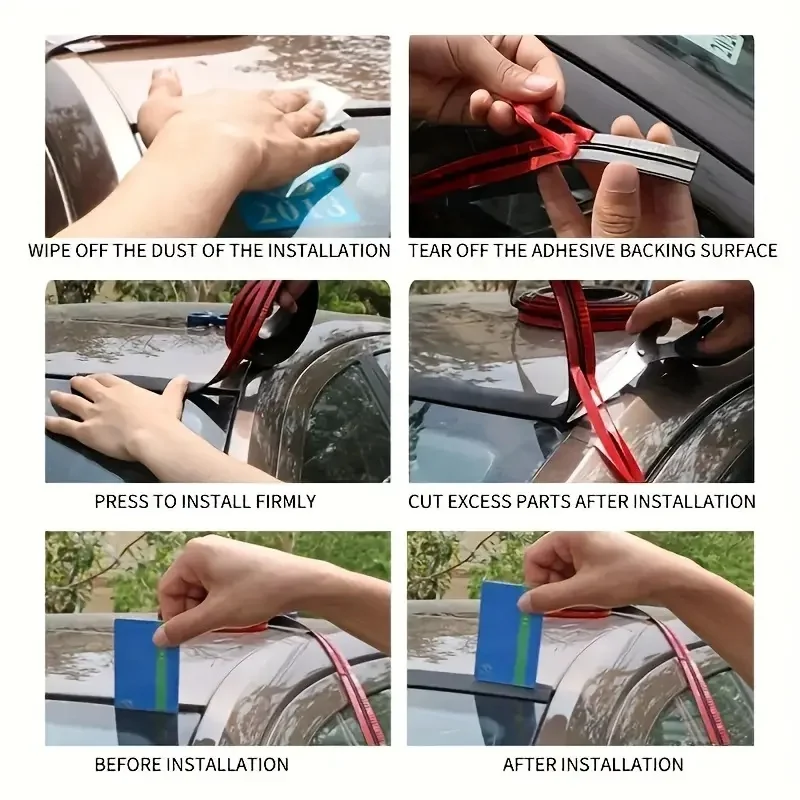 WIPE OFF THE DUST OF THE INSTALLATION

TEAR OFF THE ADHESIVE BACKING SURFACE

PRESS TO INSTALL FIRMLY

CUT EXCESS PARTS AFTER INSTALLATION

BEFORE INSTALLATION

AFTER INSTALLATION