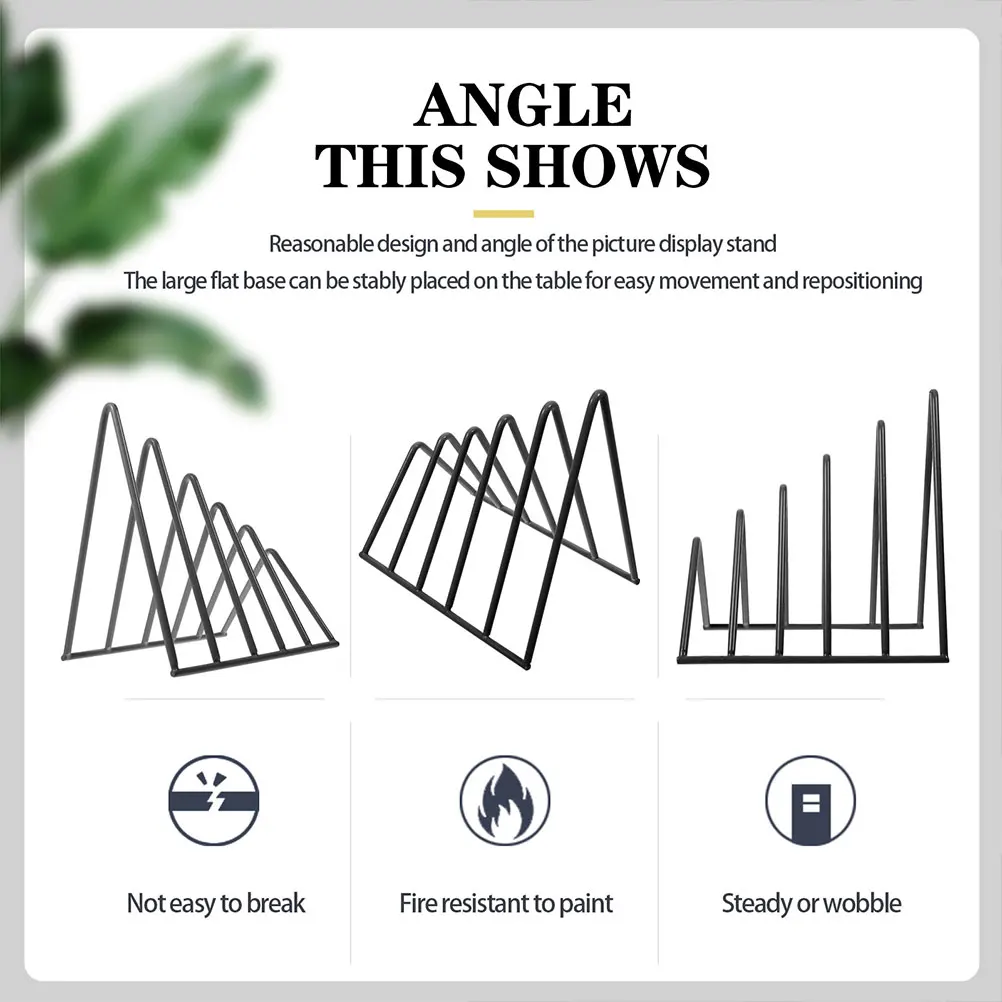 ANGLE
THIS SHOWS

Reasonable design and angle of the picture display stand
The large flat base can be stably placed on the table for easy movement and repositioning

Not easy to break

Fire resistant to paint

Steady or wobble