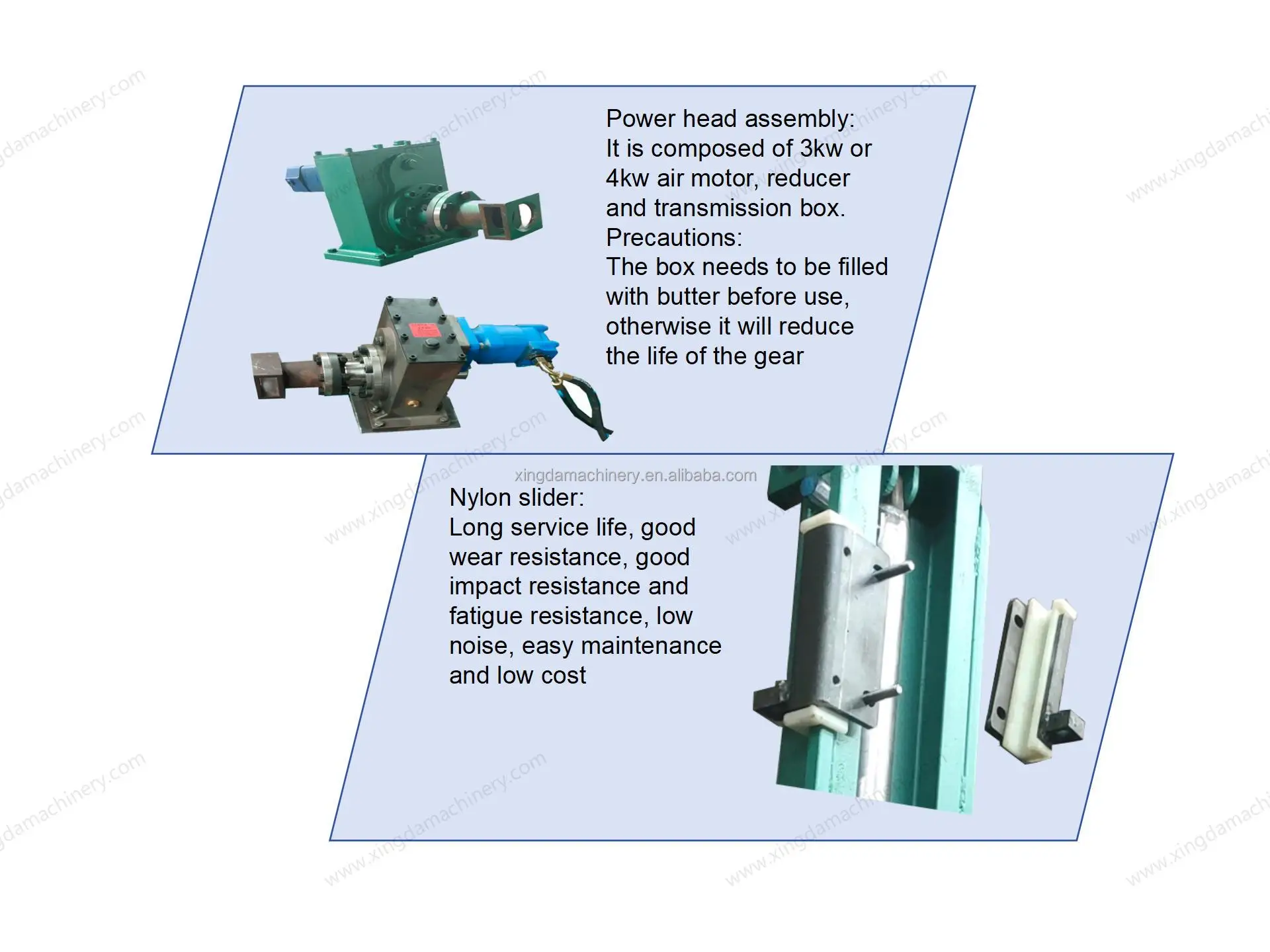 Power head assembly:
It is composed of 3kw or 4kw air motor, reducer and transmission box.
Precautions:
The box needs to be filled with butter before use, otherwise it will reduce the life of the gear

xingdamachinery.en.alibaba.com

Nylon slider:
Long service life, good wear resistance, good impact resistance and fatigue resistance, low noise, easy maintenance and low cost

www.xingdamachinery.com