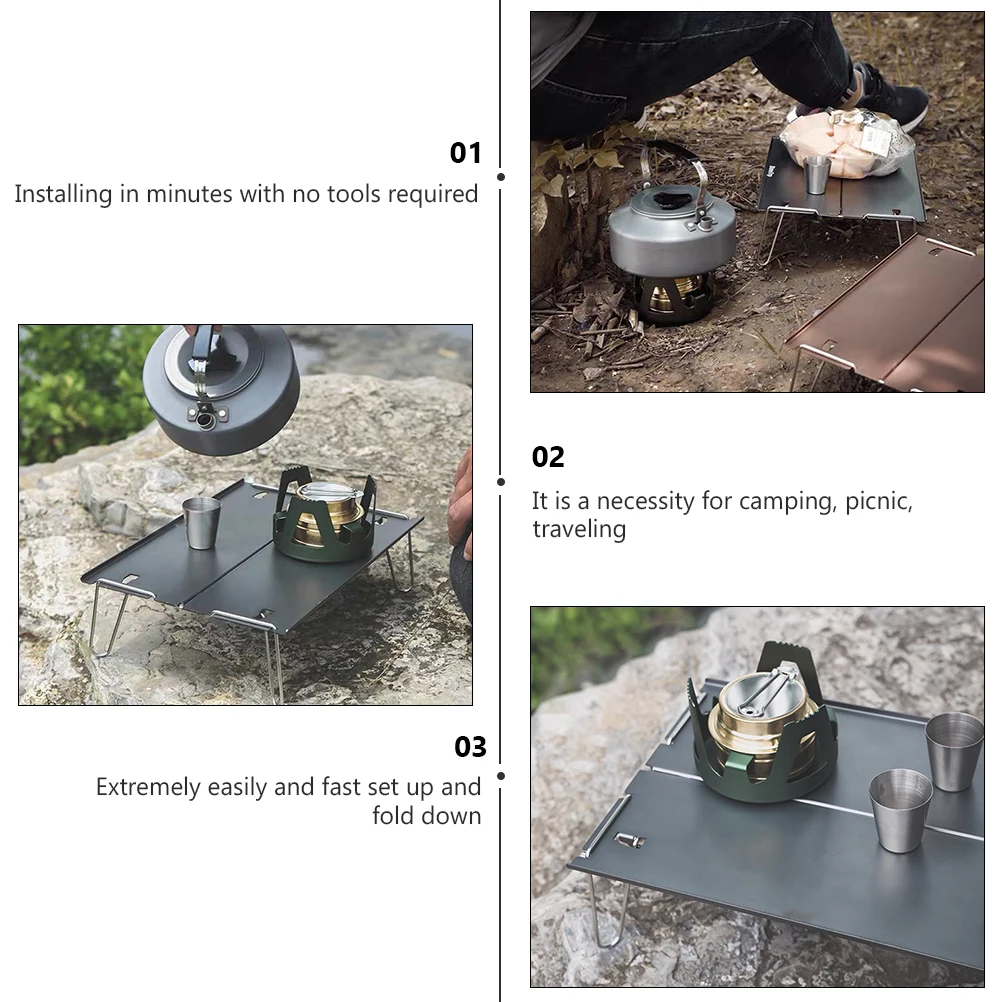 01
Installing in minutes with no tools required

02
It is a necessity for camping, picnic, traveling

03
Extremely easily and fast set up and fold down