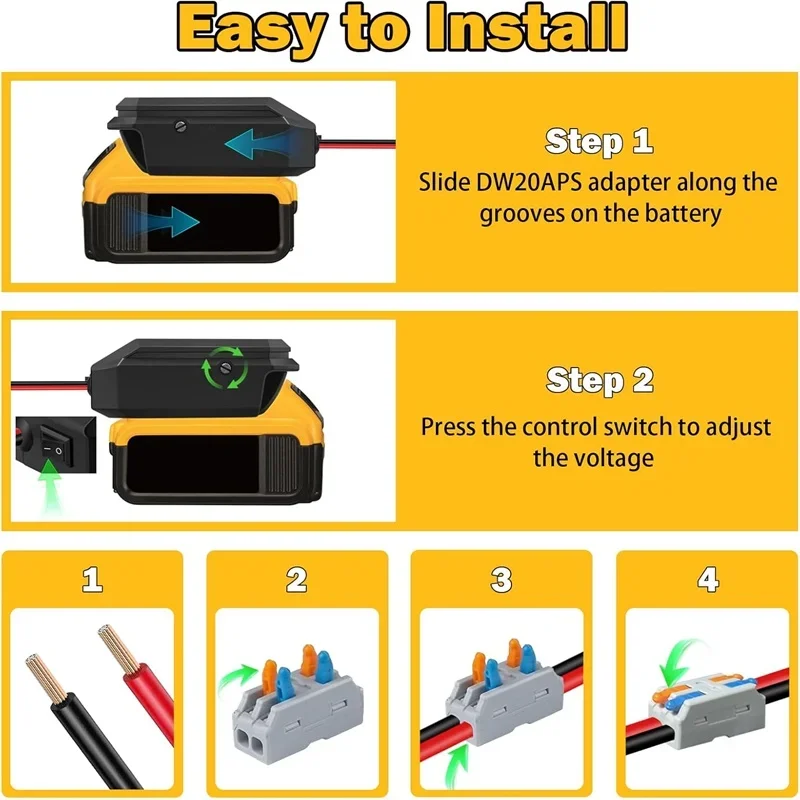 Easy to Install

Step 1
Slide DW20APS adapter along the grooves on the battery

Step 2
Press the control switch to adjust the voltage

1

2

3

4