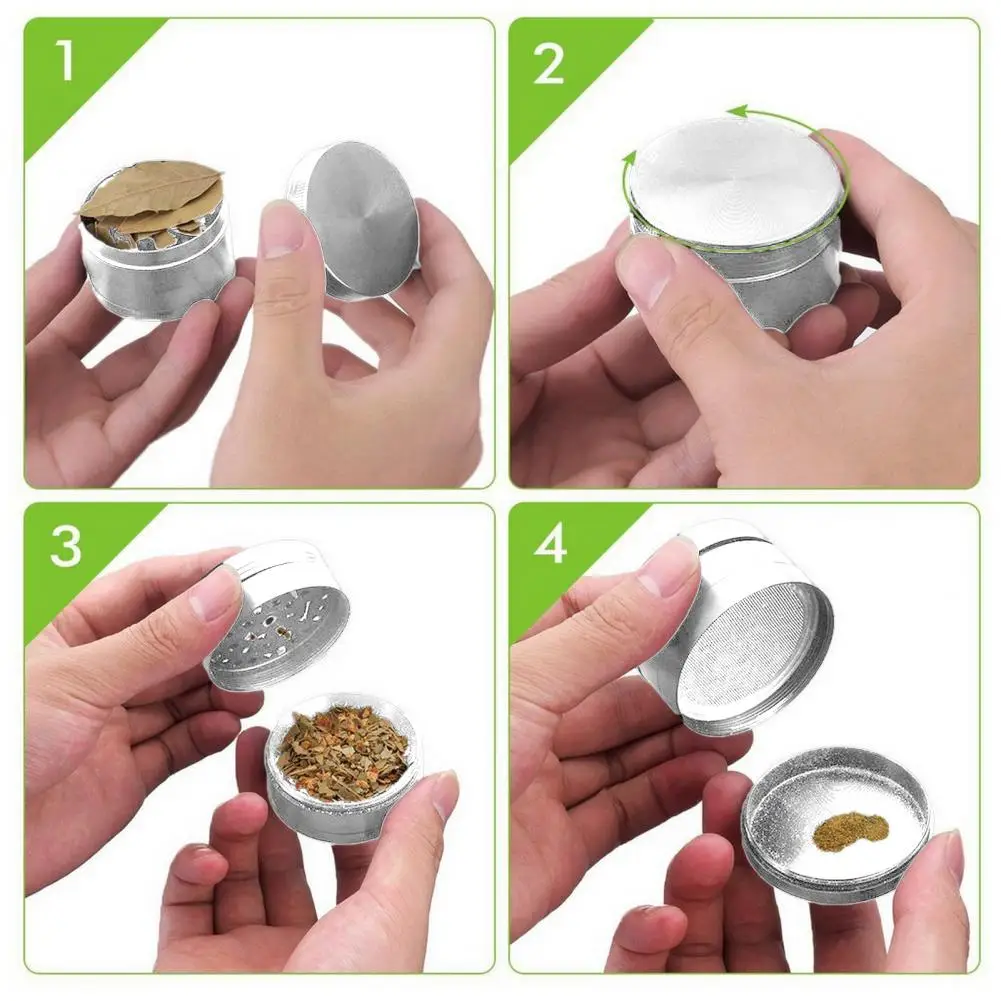 1

2

3

4