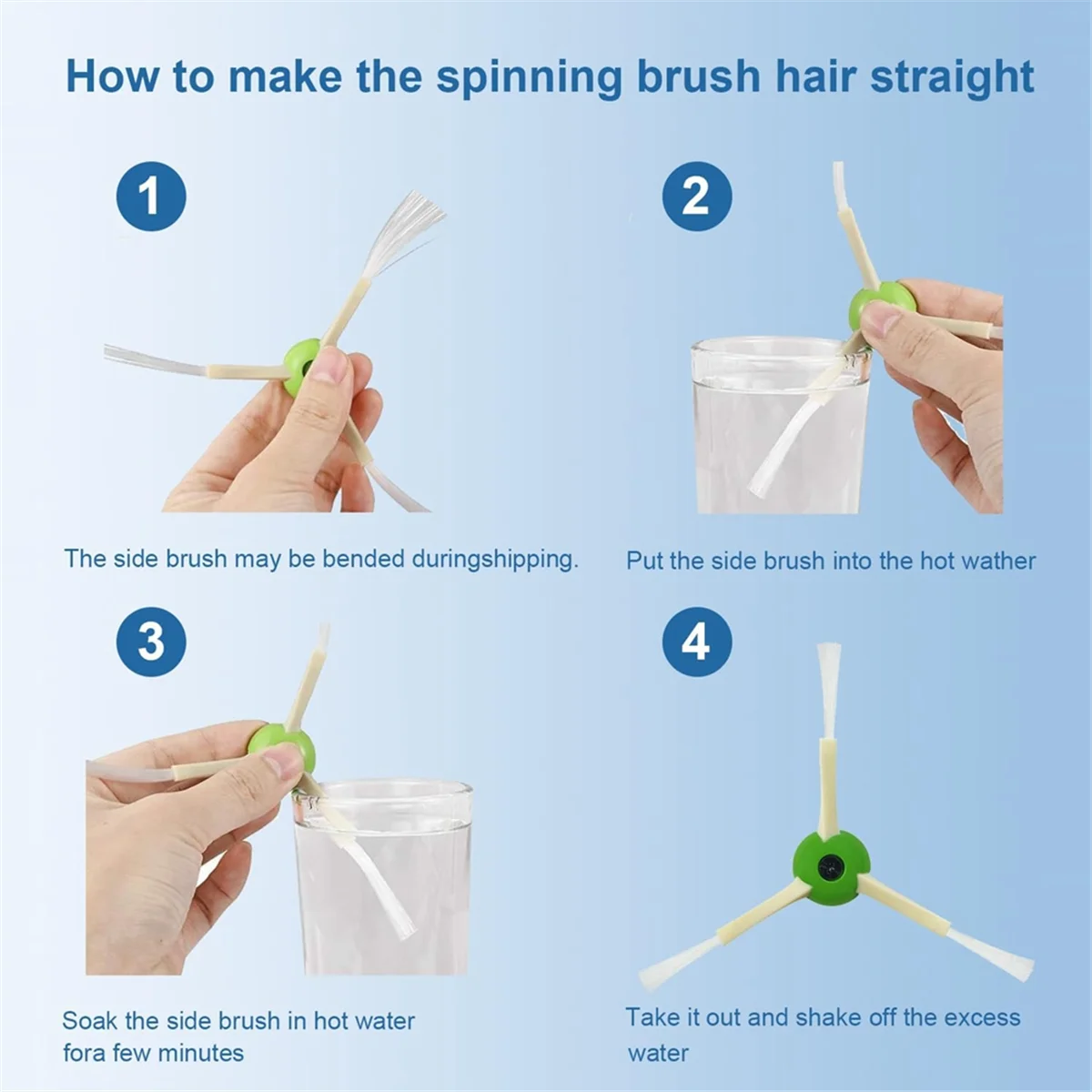 How to make the spinning brush hair straight

1

The side brush may be bended duringshipping.

2

Put the side brush into the hot wather

3

Soak the side brush in hot water fora few minutes

4

Take it out and shake off the excess water