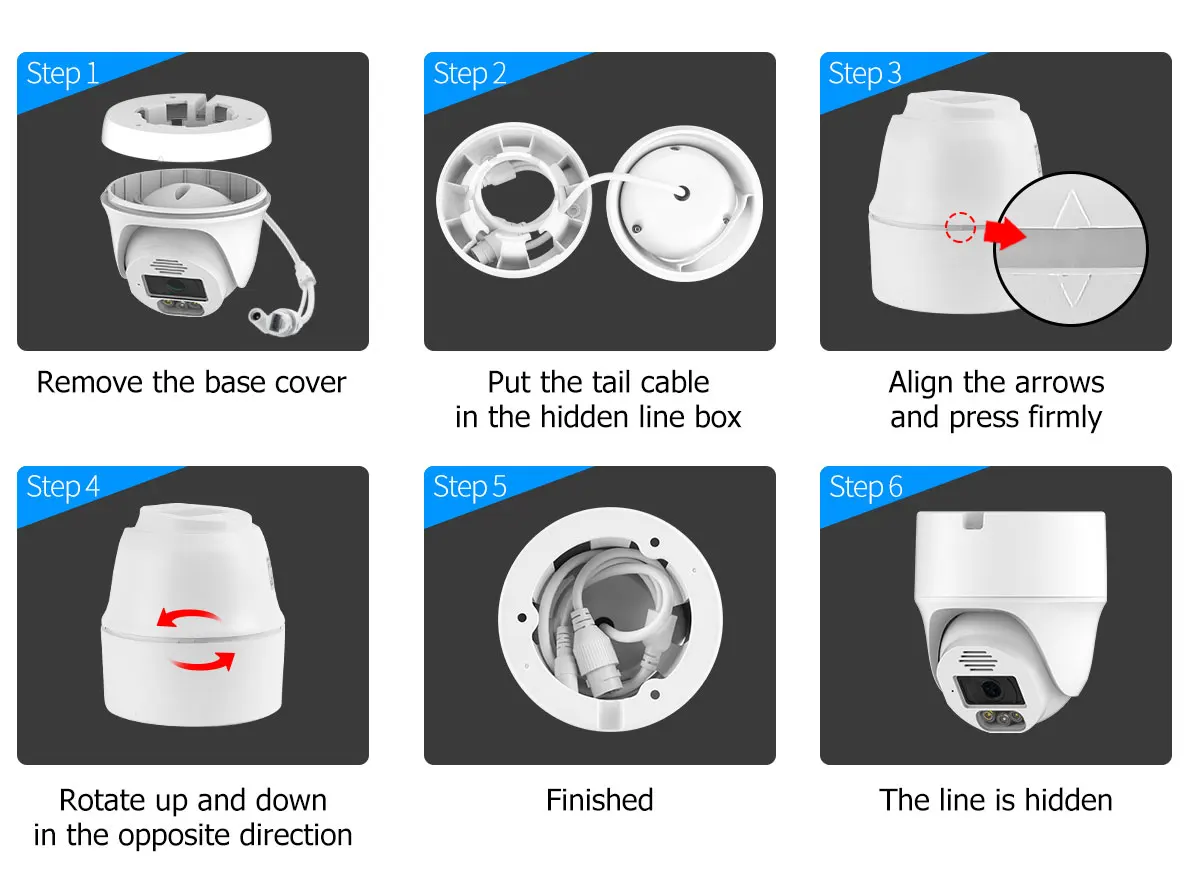 Step 1

Remove the base cover

Step 2

Put the tail cable in the hidden line box

Step 3

Align the arrows and press firmly

Step 4

Rotate up and down in the opposite direction

Step 5

Finished

Step 6

The line is hidden