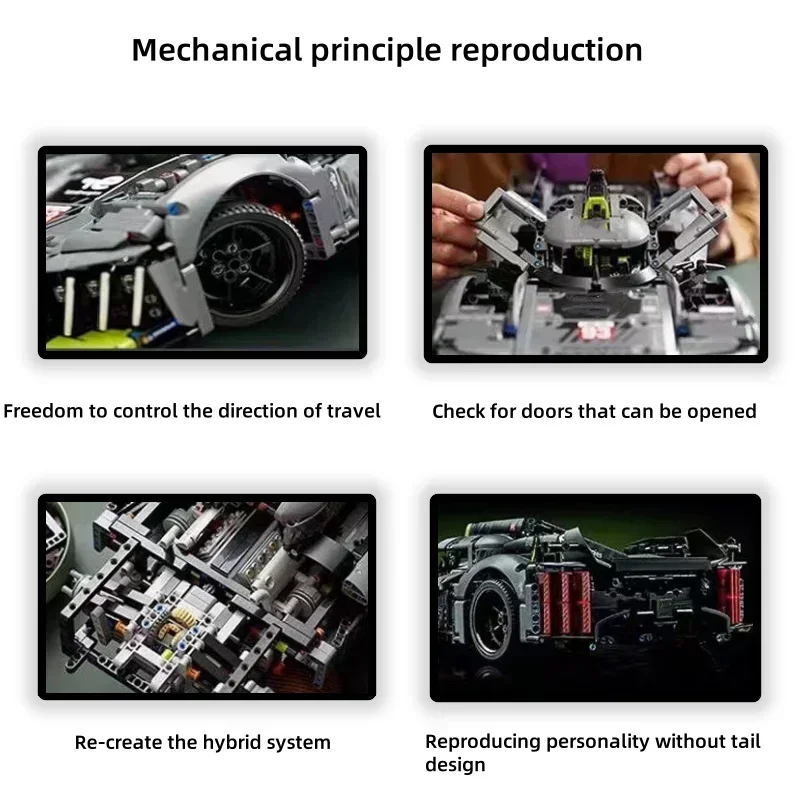 Mechanical principle reproduction

Freedom to control the direction of travel

Check for doors that can be opened

Re-create the hybrid system

Reproducing personality without tail design