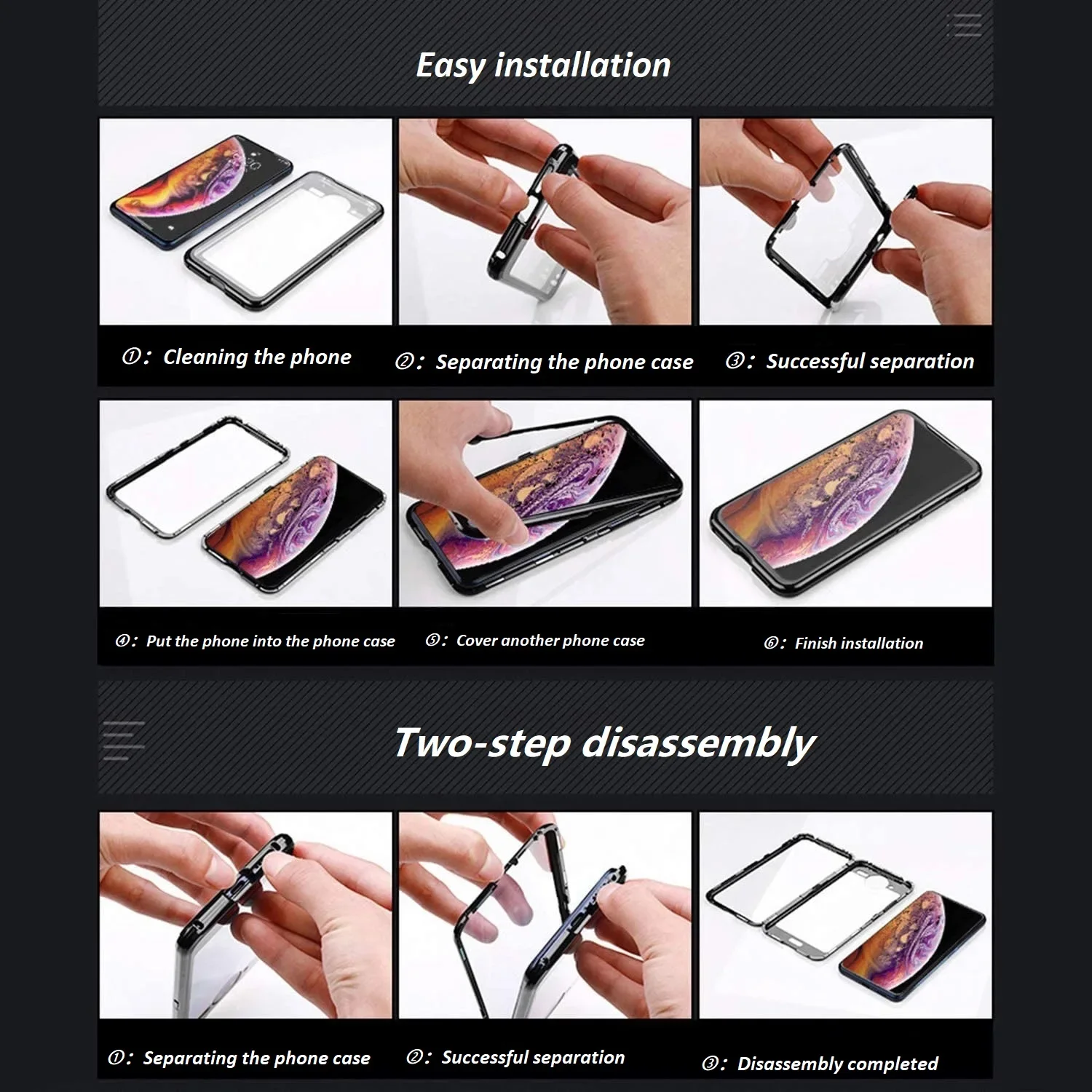 Easy installation

①: Cleaning the phone

②: Separating the phone case

③: Successful separation

④: Put the phone into the phone case

⑤: Cover another phone case

⑥: Finish installation

Two-step disassembly

①: Separating the phone case

②: Successful separation

③: Disassembly completed