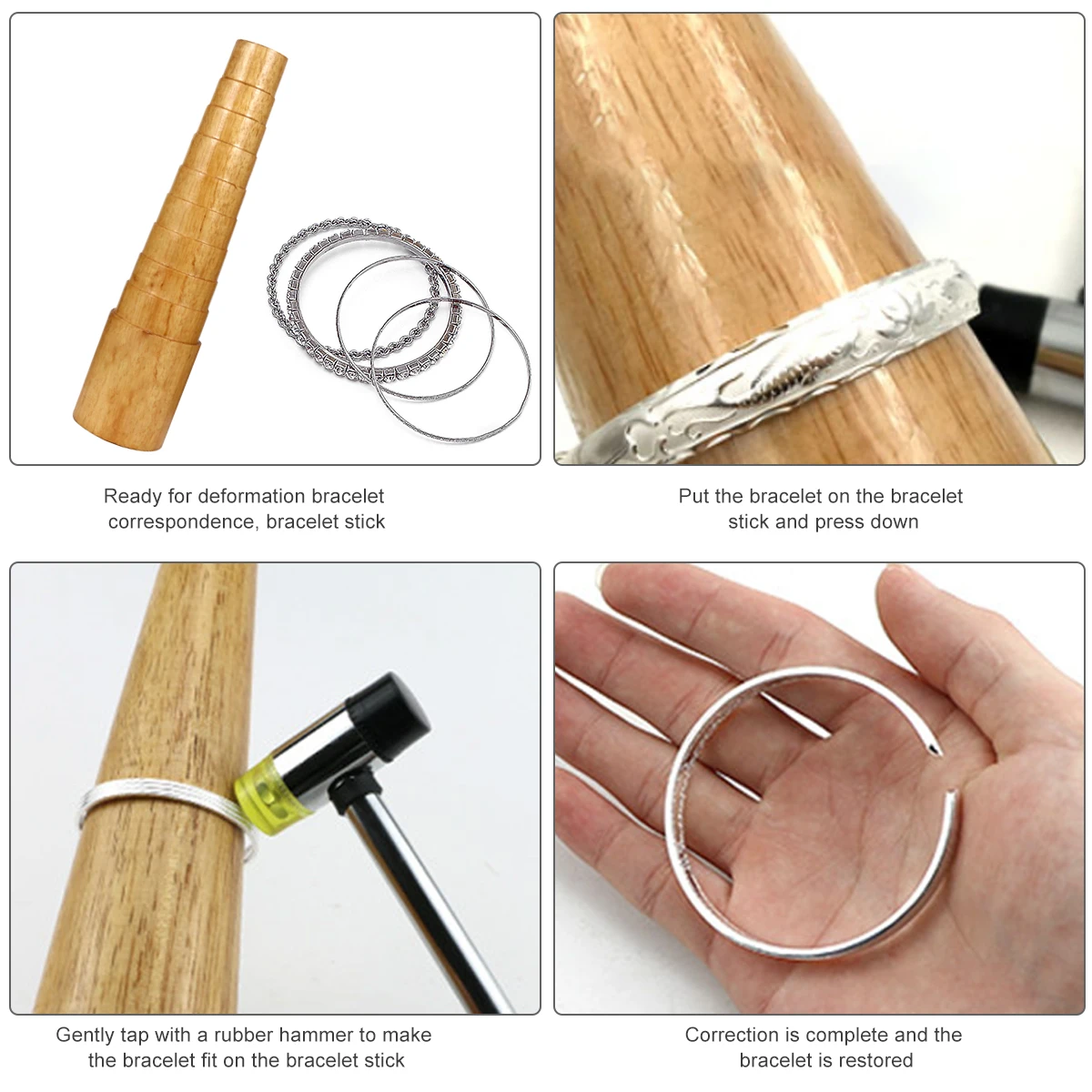 Ready for deformation bracelet correspondence, bracelet stick

Put the bracelet on the bracelet stick and press down

Gently tap with a rubber hammer to make the bracelet fit on the bracelet stick

Correction is complete and the bracelet is restored