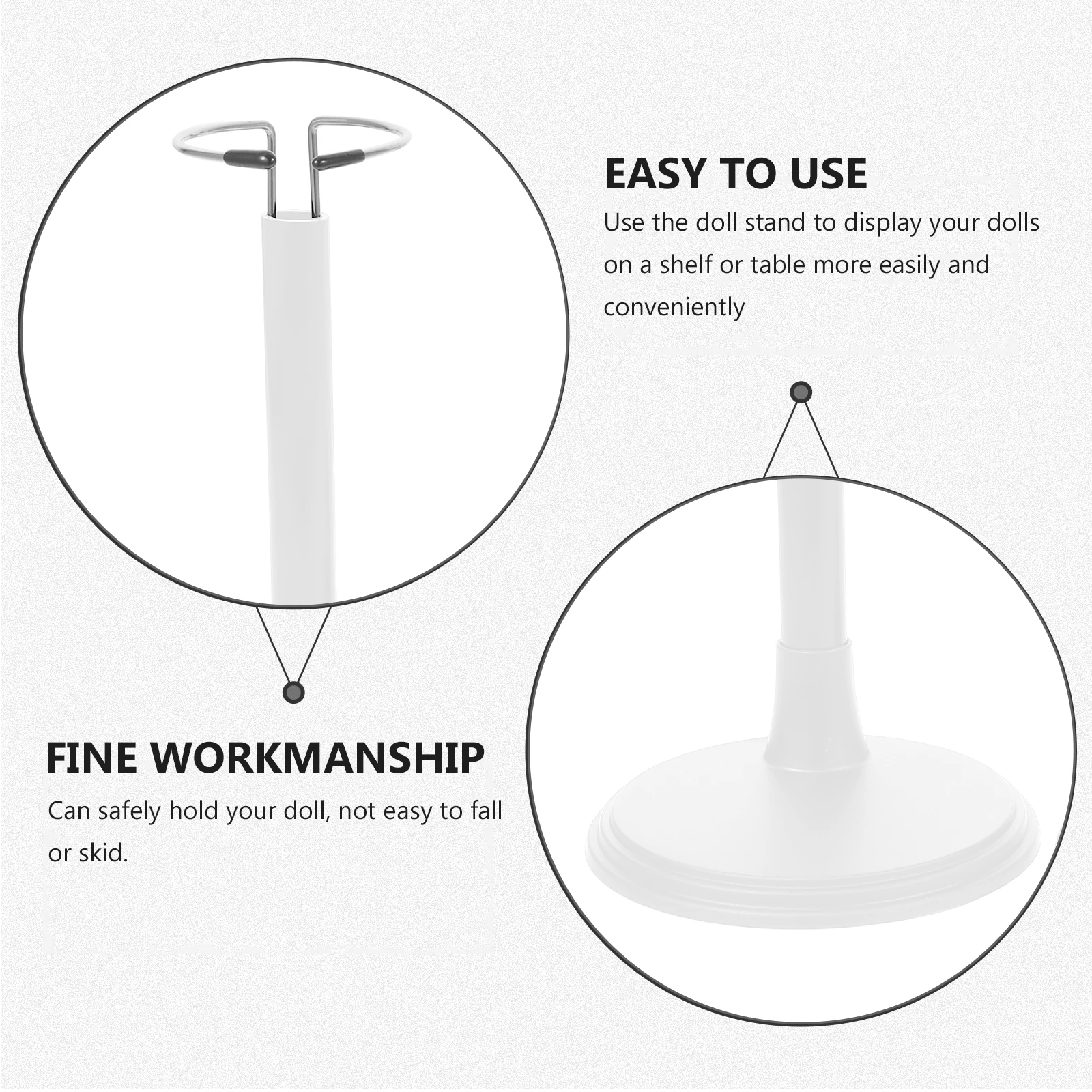 EASY TO USE

Use the doll stand to display your dolls on a shelf or table more easily and conveniently

FINE WORKMANSHIP

Can safely hold your doll, not easy to fall or skid.