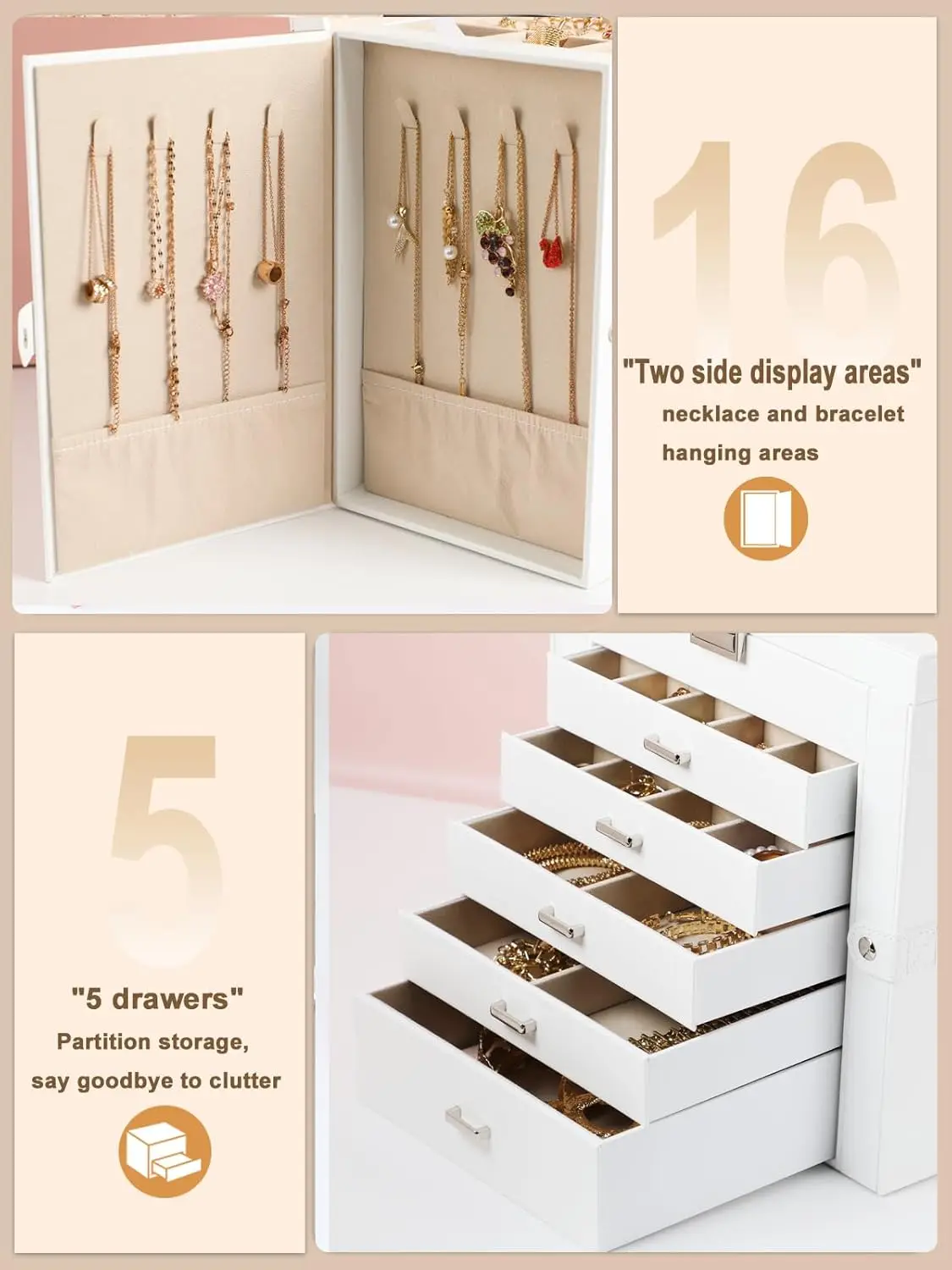 16

"Two side display areas"
necklace and bracelet
hanging areas

5

"5 drawers"
Partition storage,
say goodbye to clutter